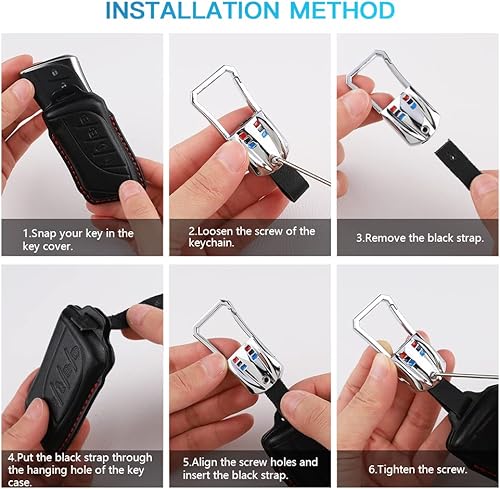 INSTALLATION METHOD

1.Snap your key in the key cover.

2.Loosen the screw of the keychain.

3.Remove the black strap.

4.Put the black strap through the hanging hole of the key case.

5.Align the screw holes and insert the black strap.

6.Tighten the screw.