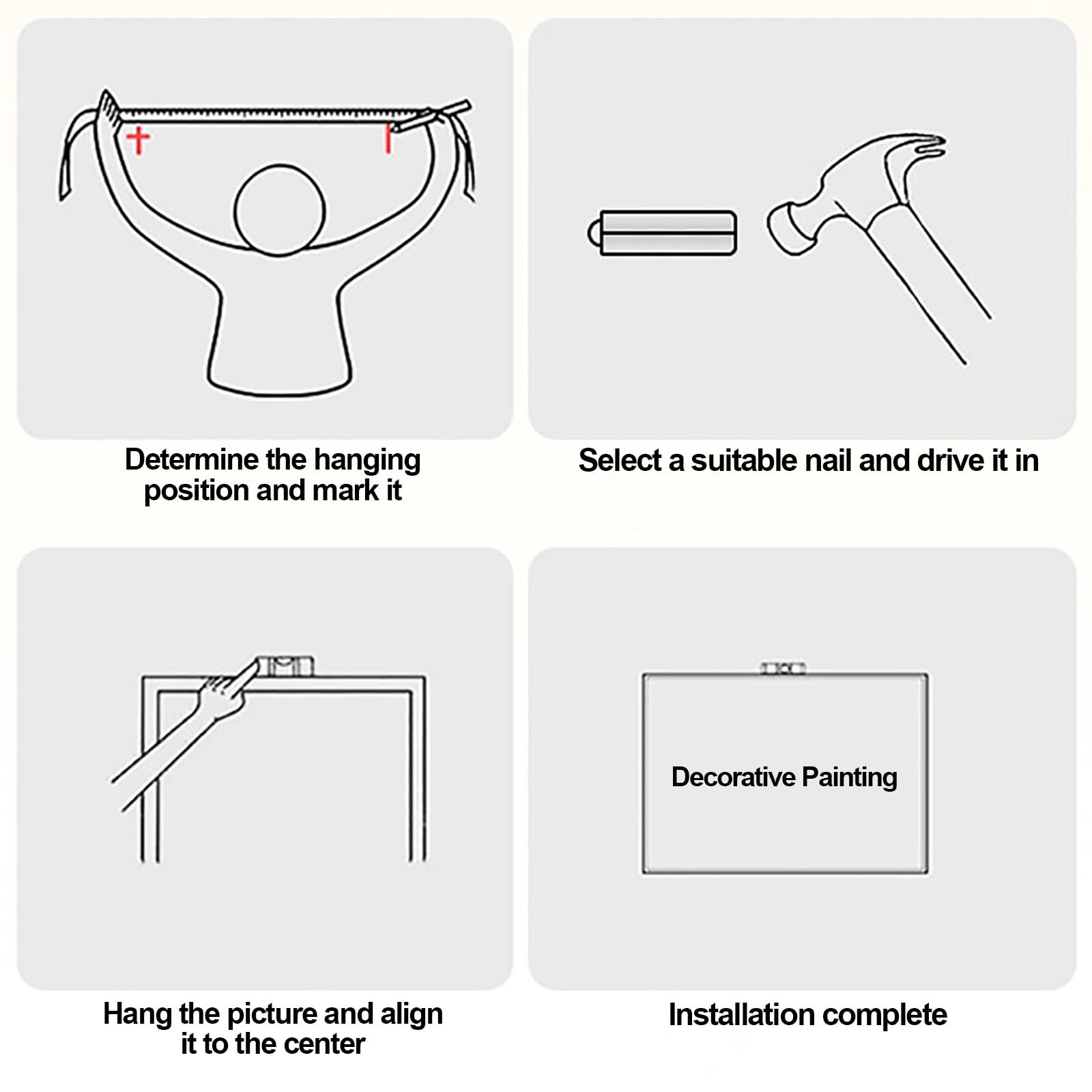 Determine the hanging position and mark it

Select a suitable nail and drive it in

Hang the picture and align it to the center

Decorative Painting

Installation complete