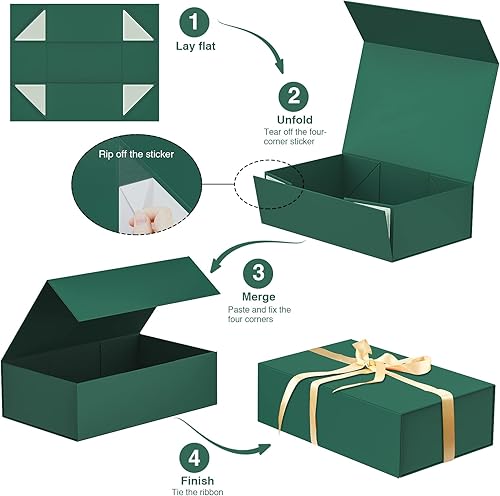 1
Lay flat

2
Unfold
Tear off the four-corner sticker

Rip off the sticker

3
Merge
Paste and fix the four corners

4
Finish
Tie the ribbon