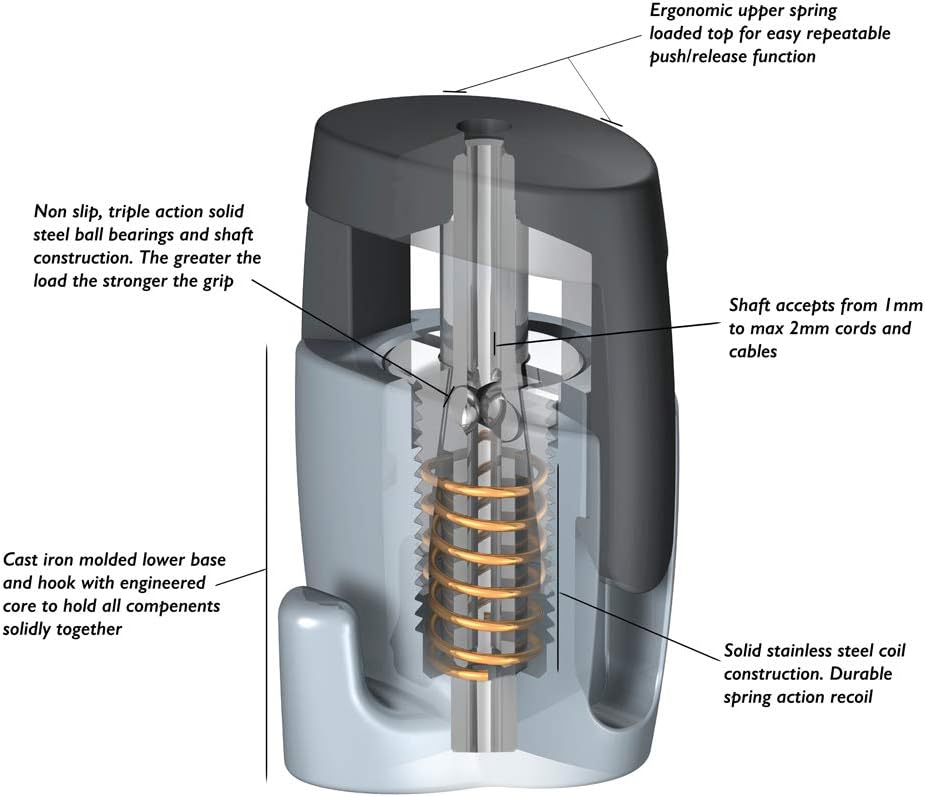 Ergonomic upper spring loaded top for easy repeatable push/release function

Non slip, triple action solid steel ball bearings and shaft construction. The greater the load the stronger the grip

Shaft accepts from 1mm to max 2mm cords and cables

Cast iron molded lower base and hook with engineered core to hold all compenents solidly together

Solid stainless steel coil construction. Durable spring action recoil