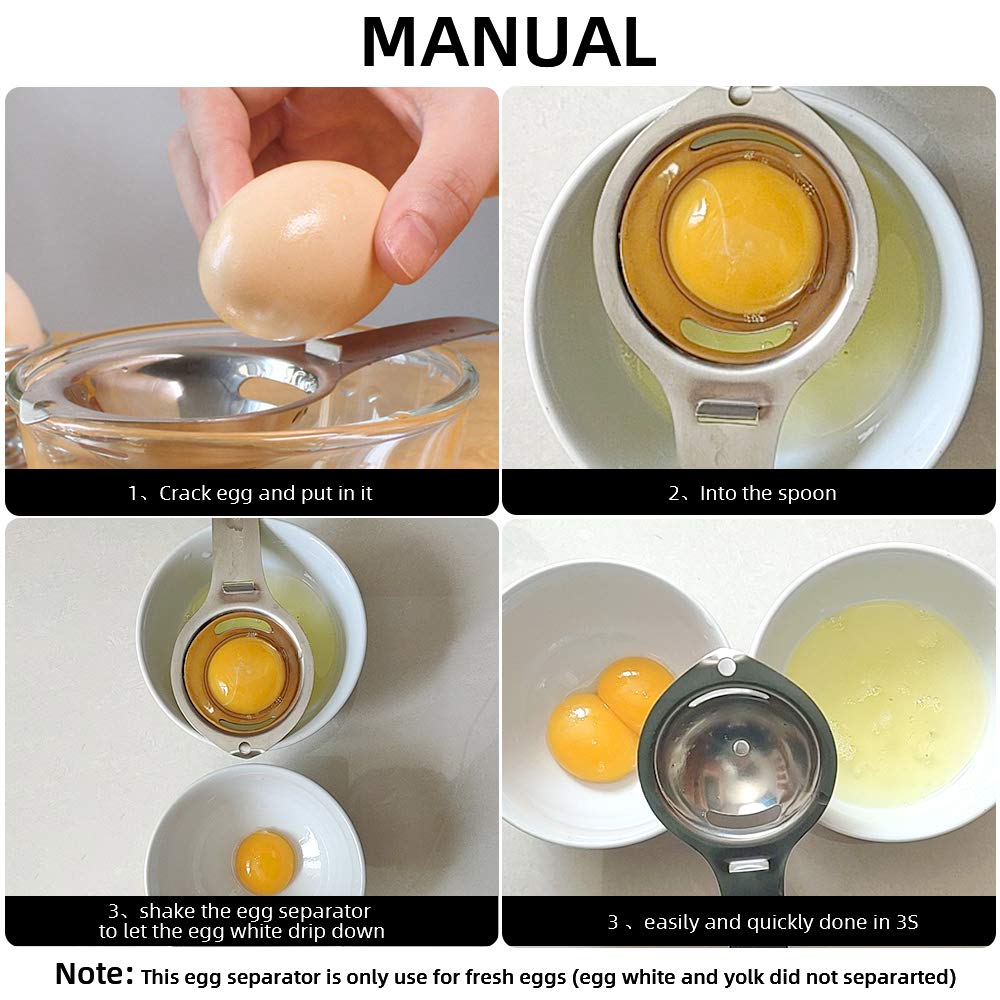 MANUAL

1、Crack egg and put in it

2、Into the spoon

3、shake the egg separator to let the egg white drip down

3 、easily and quickly done in 3S

Note: This egg separator is only use for fresh eggs (egg white and yolk did not separarted)