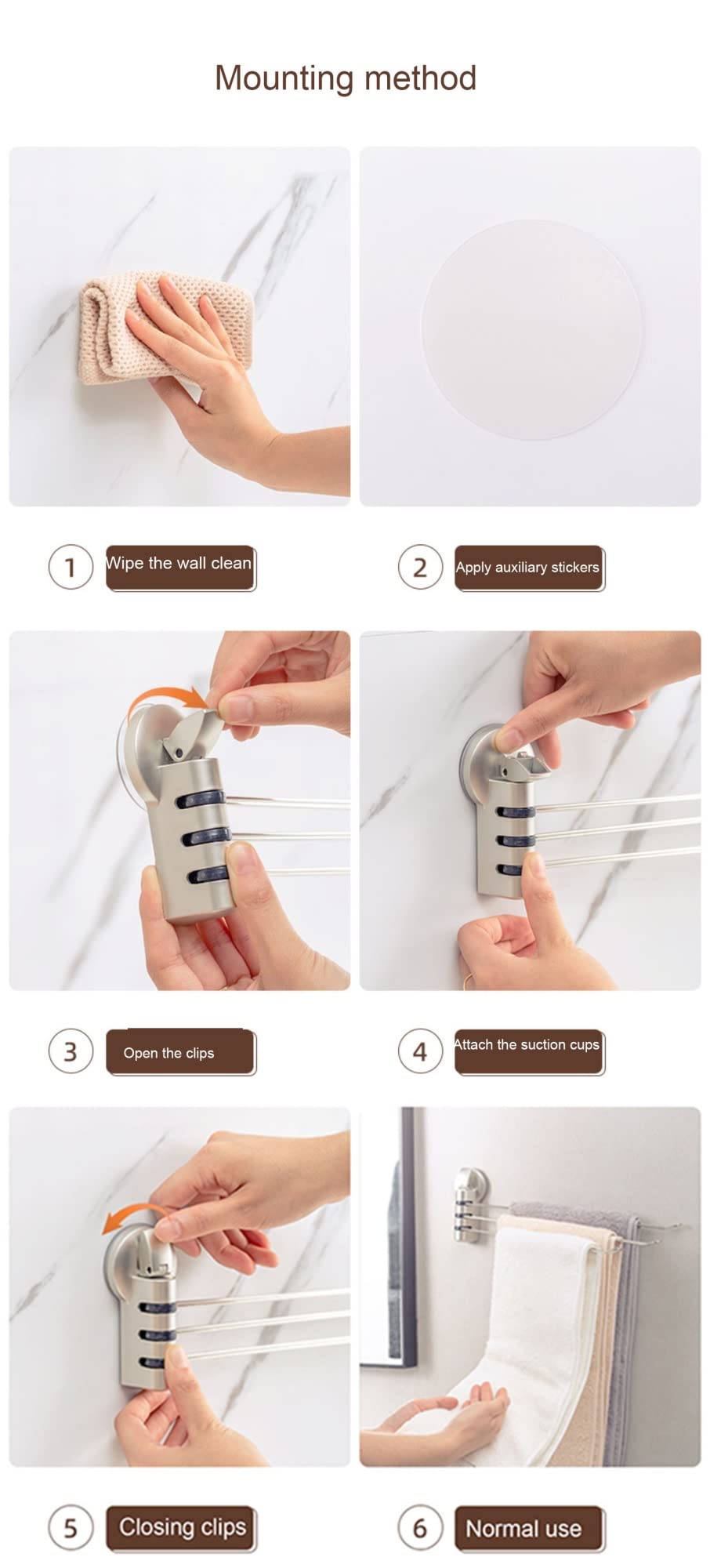 Mounting method

1 Wipe the wall clean

2 Apply auxiliary stickers

3 Open the clips

4 Attach the suction cups

5 Closing clips

6 Normal use