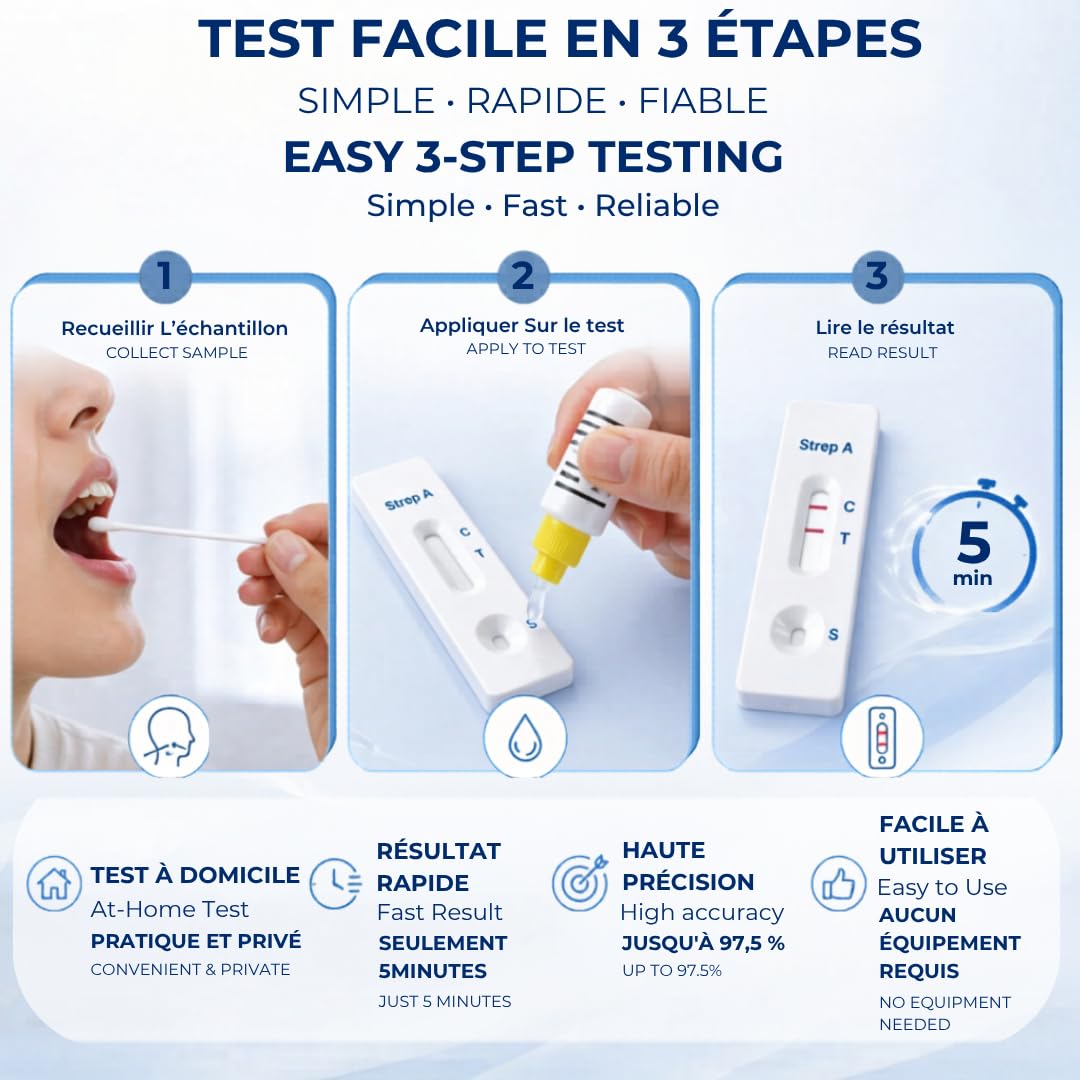 TEST FACILE EN 3 ÉTAPES
SIMPLE · RAPIDE · FIABLE
EASY 3-STEP TESTING
Simple · Fast · Reliable

1
Recueillir L'échantillon
COLLECT SAMPLE

2
Appliquer Sur le test
APPLY TO TEST
Strep A
C
T
S

3
Lire le résultat
READ RESULT
Strep A
C
T
S
5 min

TEST À DOMICILE
At-Home Test
PRATIQUE ET PRIVÉ
CONVENIENT & PRIVATE

RÉSULTAT RAPIDE
Fast Result
SEULEMENT 5MINUTES
JUST 5 MINUTES

HAUTE PRÉCISION
High accuracy
JUSQU'À 97,5 %
UP TO 97.5%

FACILE À UTILISER
Easy to Use
AUCUN ÉQUIPEMENT REQUIS
NO EQUIPMENT NEEDED