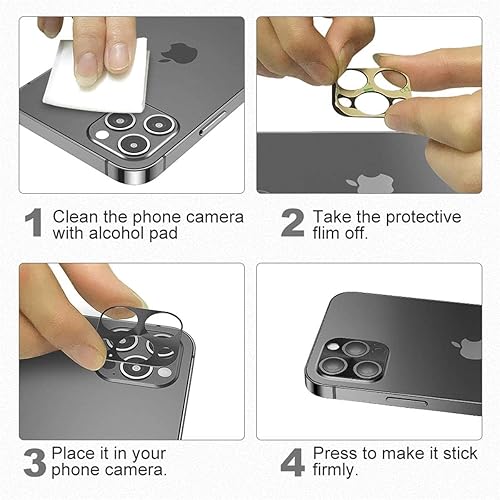 1 Clean the phone camera with alcohol pad

2 Take the protective flim off.

3 Place it in your phone camera.

4 Press to make it stick firmly.