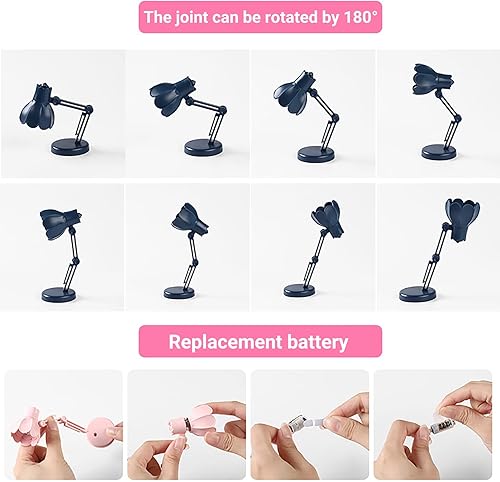 The joint can be rotated by 180°

Replacement battery