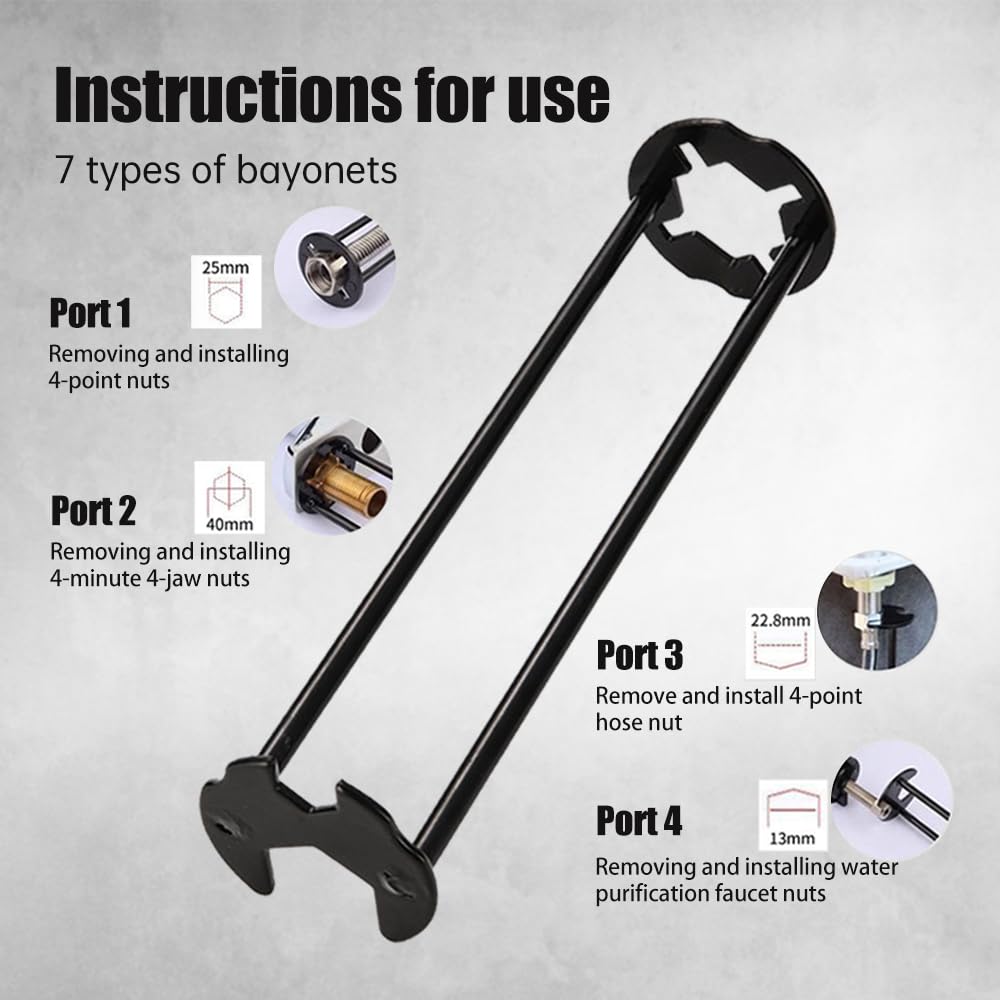 Instructions for use

7 types of bayonets

25mm

Port 1

Removing and installing 4-point nuts

40mm

Port 2

Removing and installing 4-minute 4-jaw nuts

22.8mm

Port 3

Remove and install 4-point hose nut

13mm

Port 4

Removing and installing water purification faucet nuts