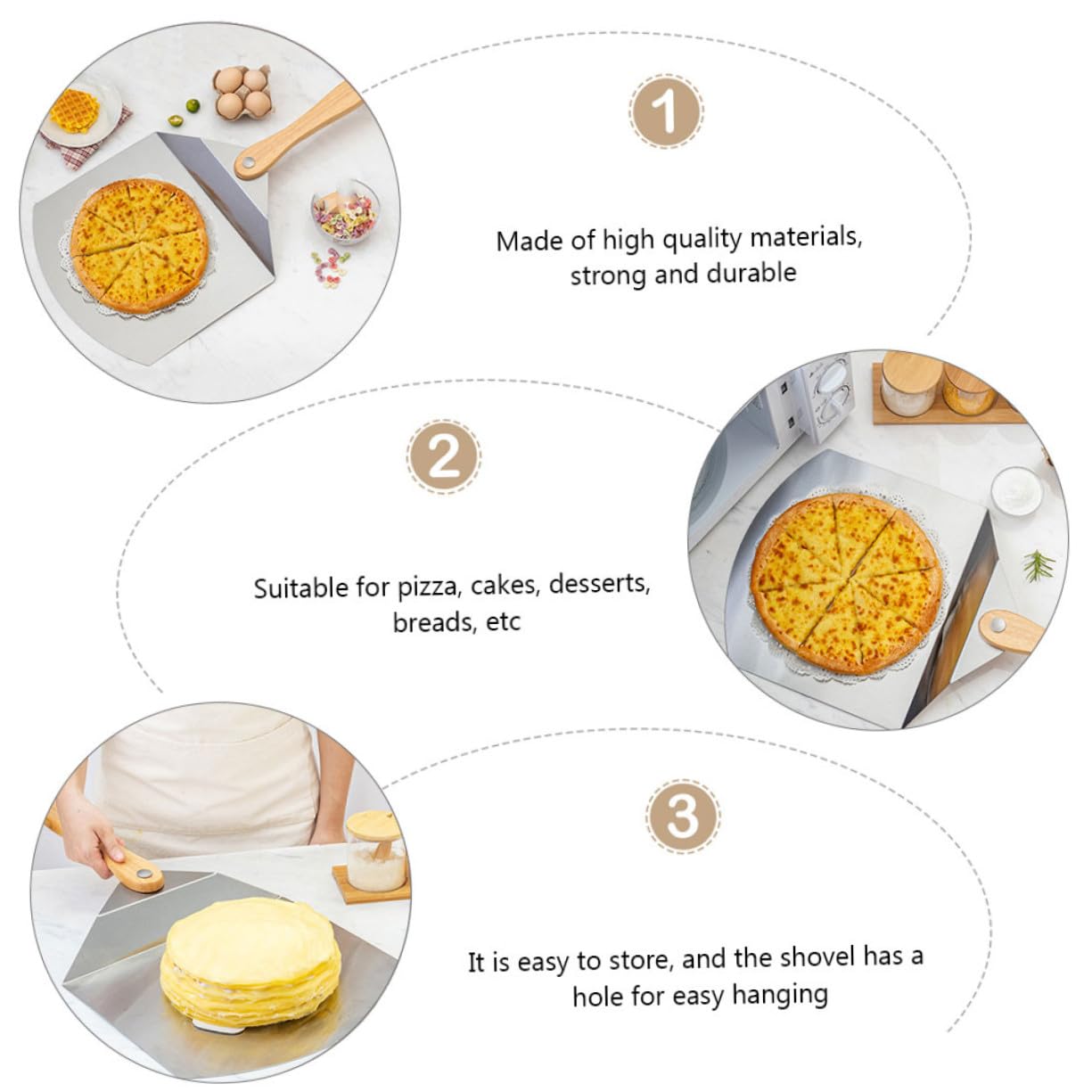 1

Made of high quality materials, strong and durable

2

Suitable for pizza, cakes, desserts, breads, etc

3

It is easy to store, and the shovel has a hole for easy hanging