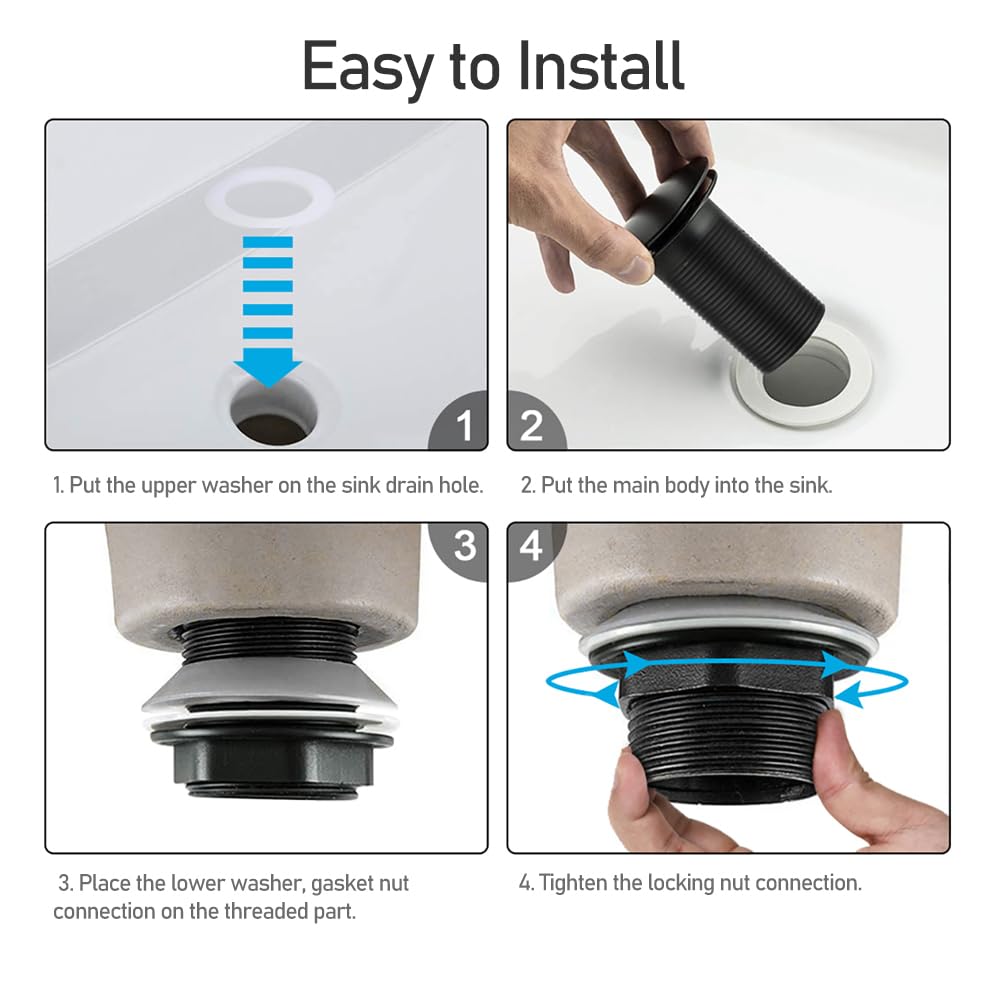 Easy to Install

1

2

1. Put the upper washer on the sink drain hole.

2. Put the main body into the sink.

3

4

3. Place the lower washer, gasket nut connection on the threaded part.

4. Tighten the locking nut connection.