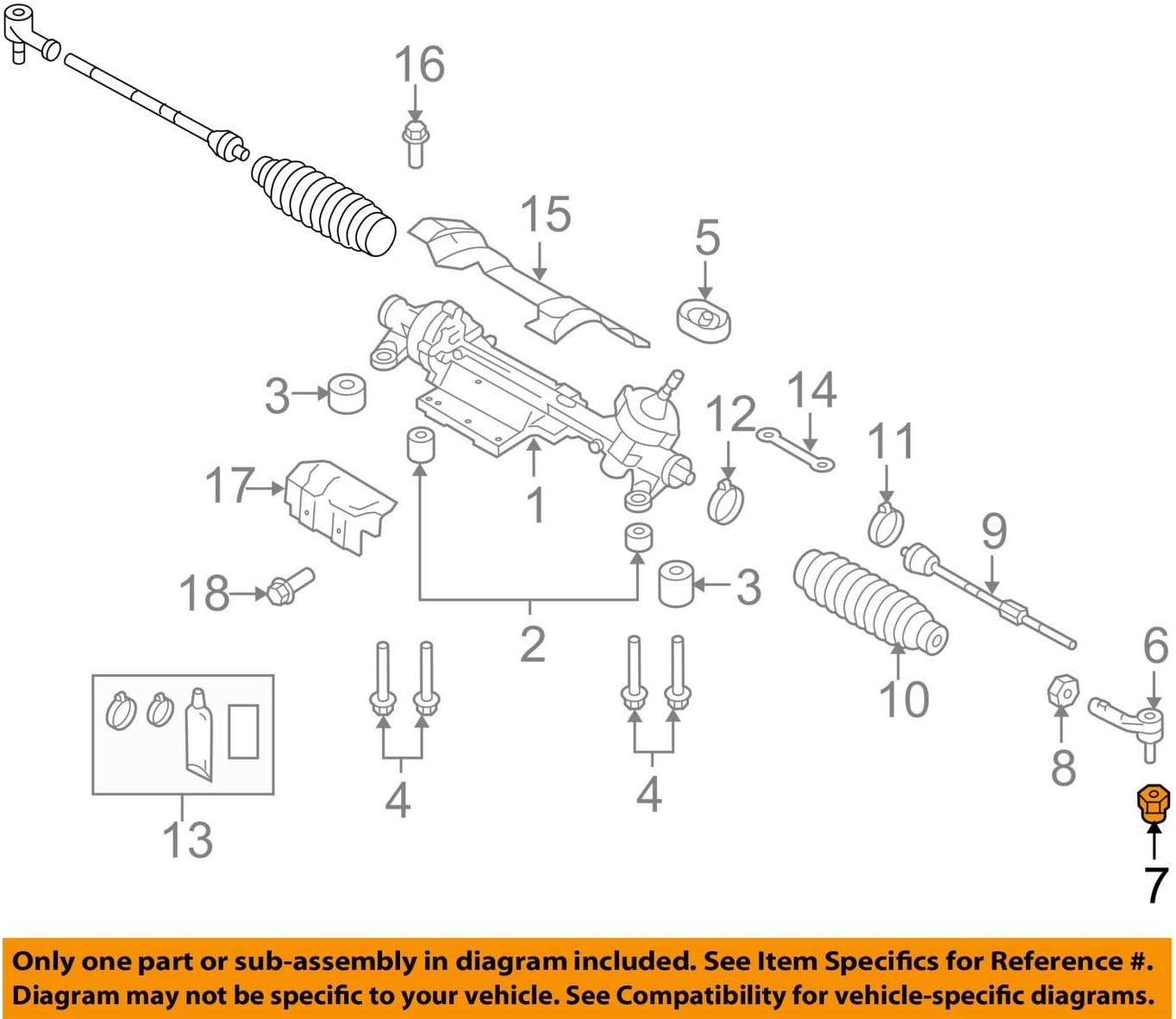 16
15
5
3
14
12
11
17
1
9
18
3
2
6
10
4
4
8
13
7

Only one part or sub-assembly in diagram included. See Item Specifics for Reference #. Diagram may not be specific to your vehicle. See Compatibility for vehicle-specific diagrams.