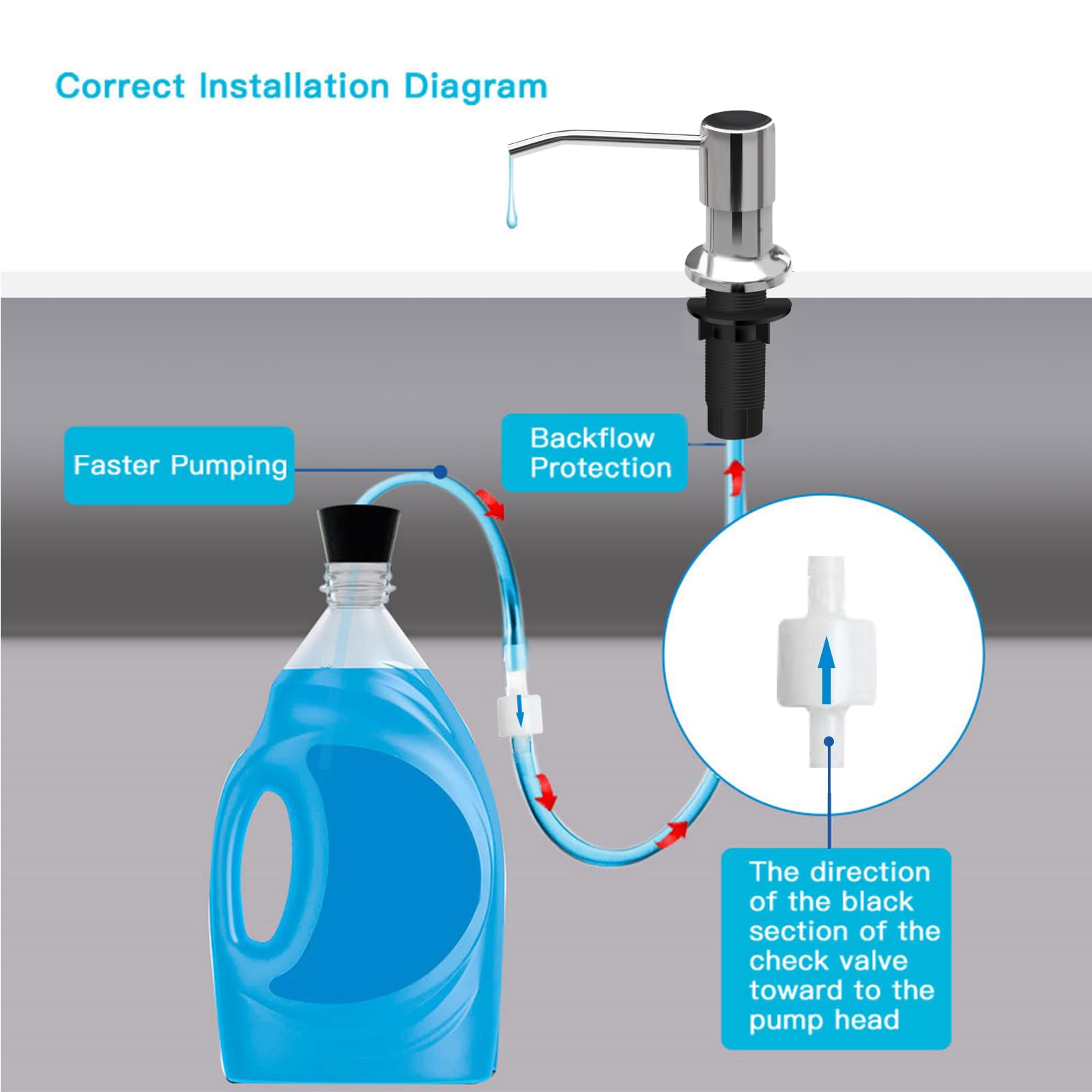 Correct Installation Diagram

Faster Pumping

Backflow Protection

The direction of the black section of the check valve toward to the pump head