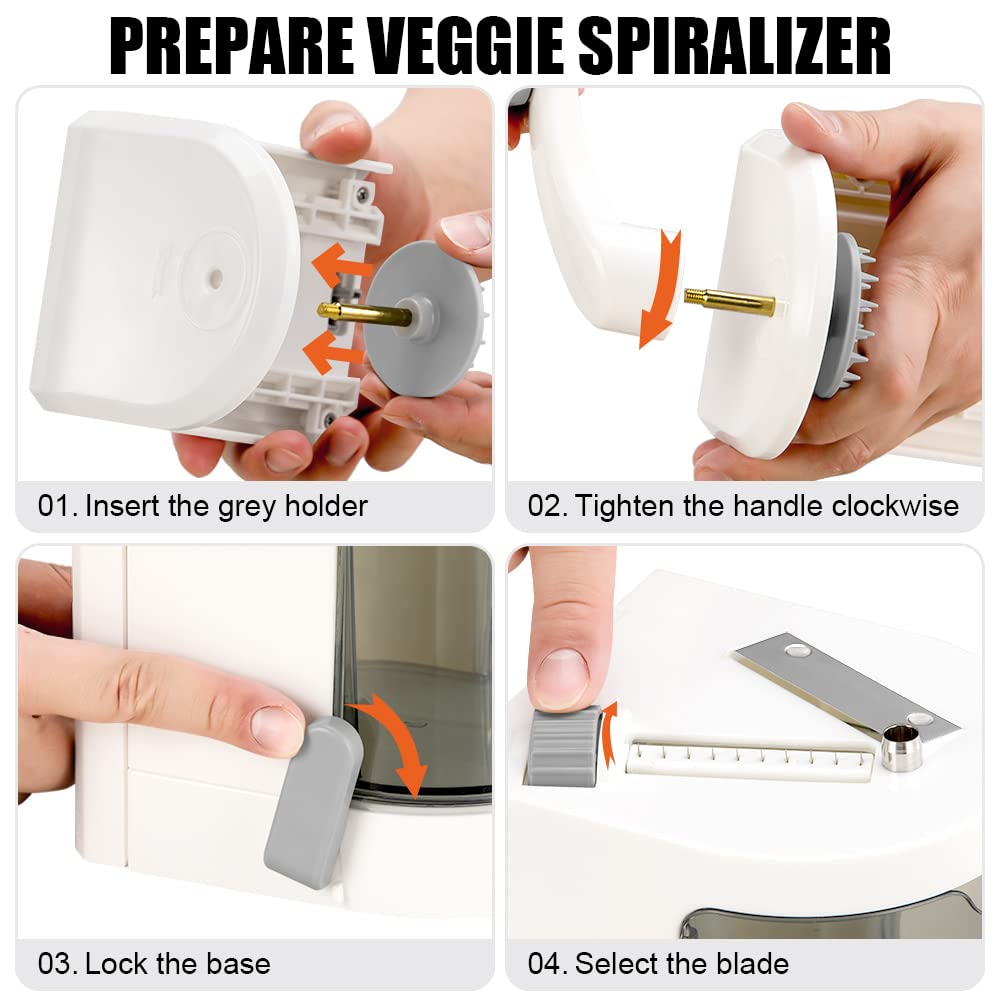 PREPARE VEGGIE SPIRALIZER

01. Insert the grey holder

02. Tighten the handle clockwise

03. Lock the base

04. Select the blade