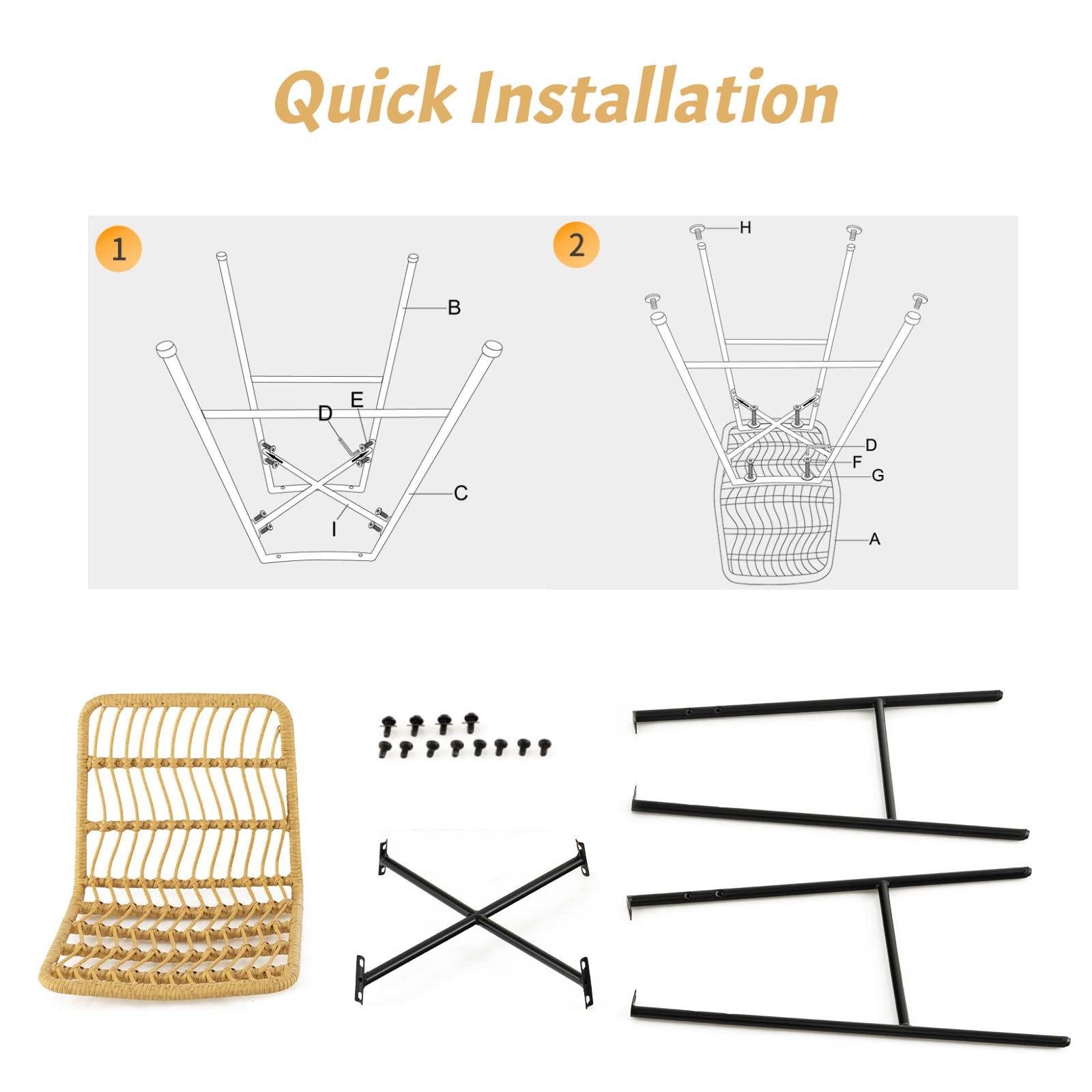 Quick Installation

1

B

E

D

C

I

2

H

D

F

G

A