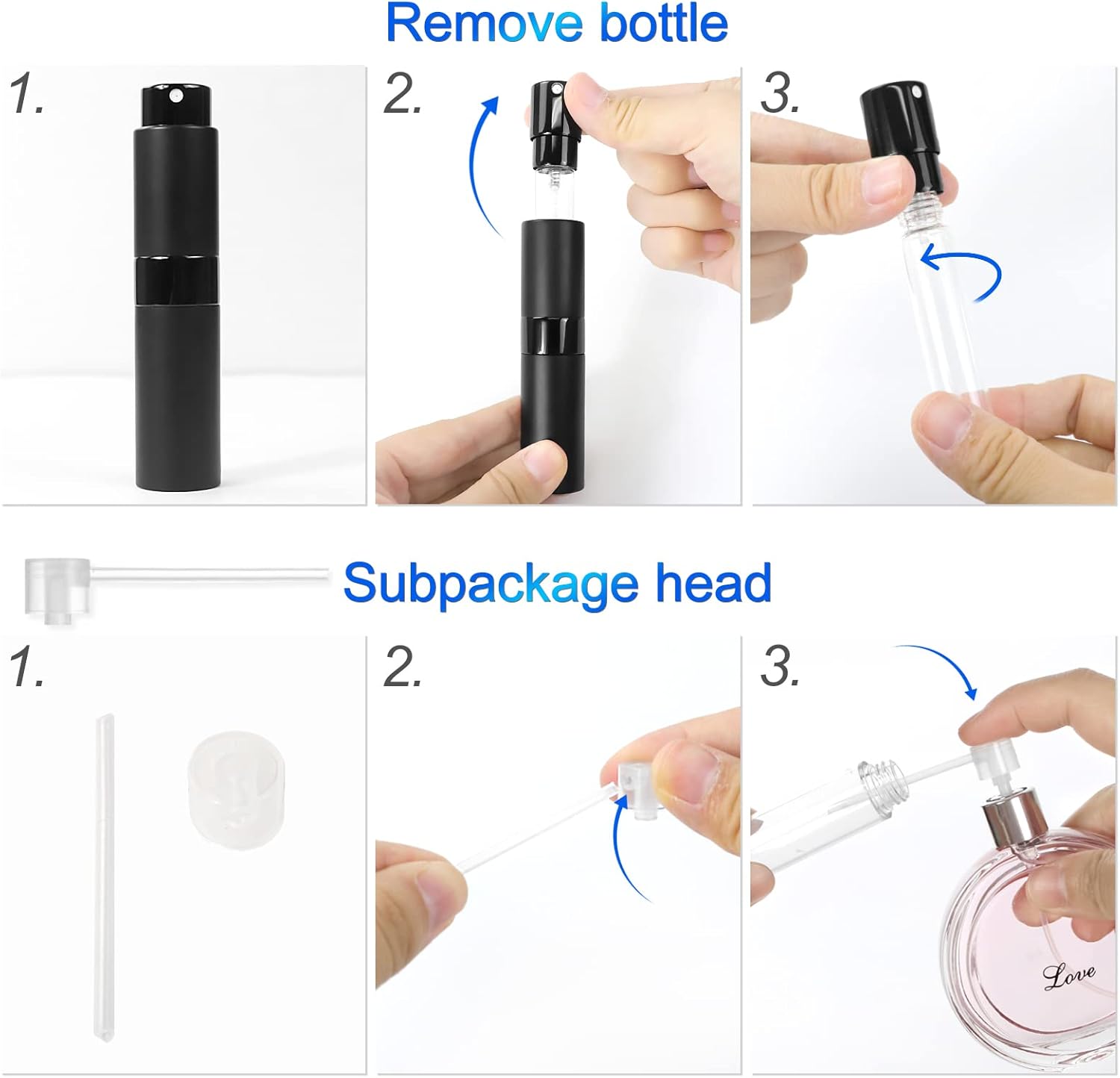 Remove bottle

1.

2.

3.

Subpackage head

1.

2.

3.

Love