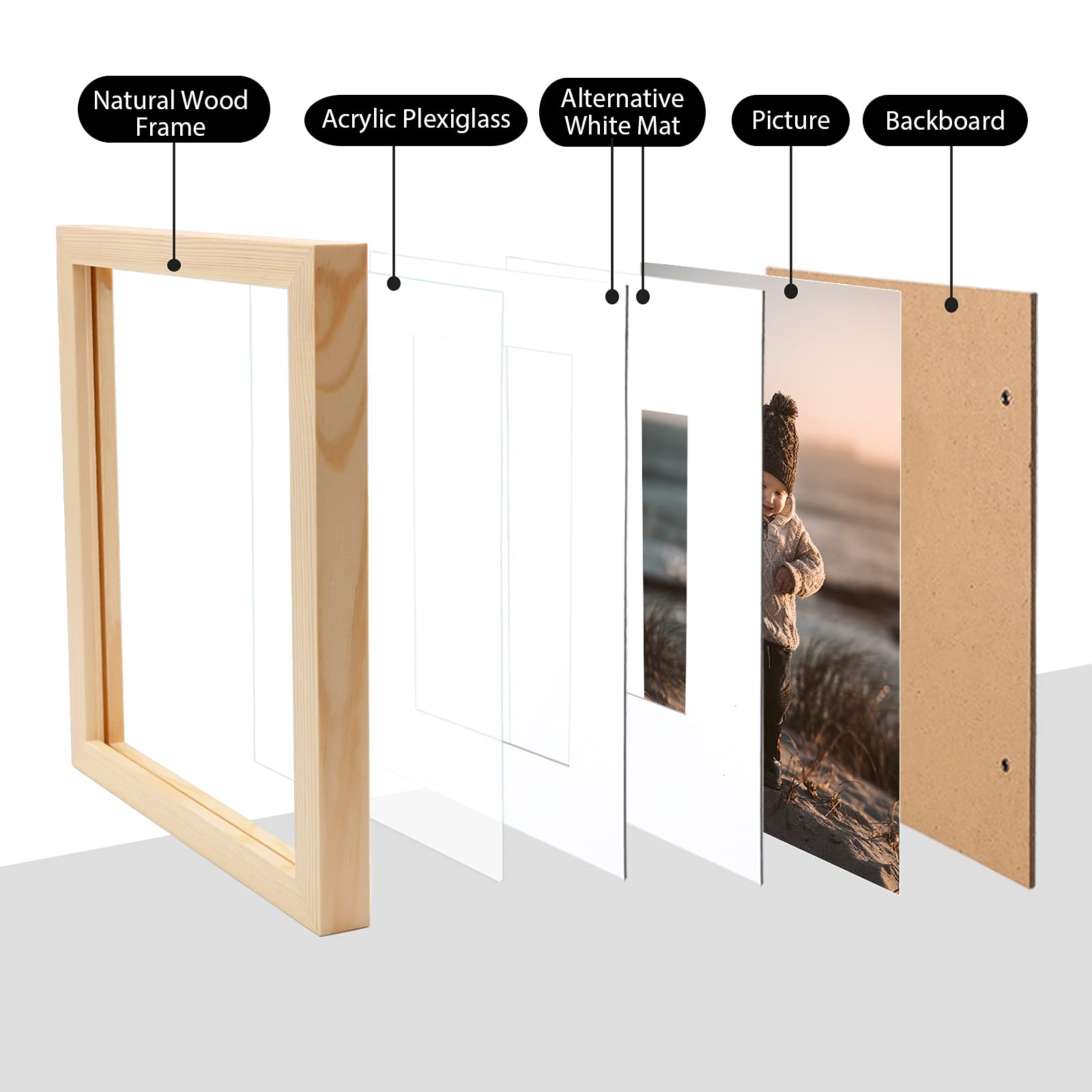 Natural Wood Frame

Acrylic Plexiglass

Alternative White Mat

Picture

Backboard