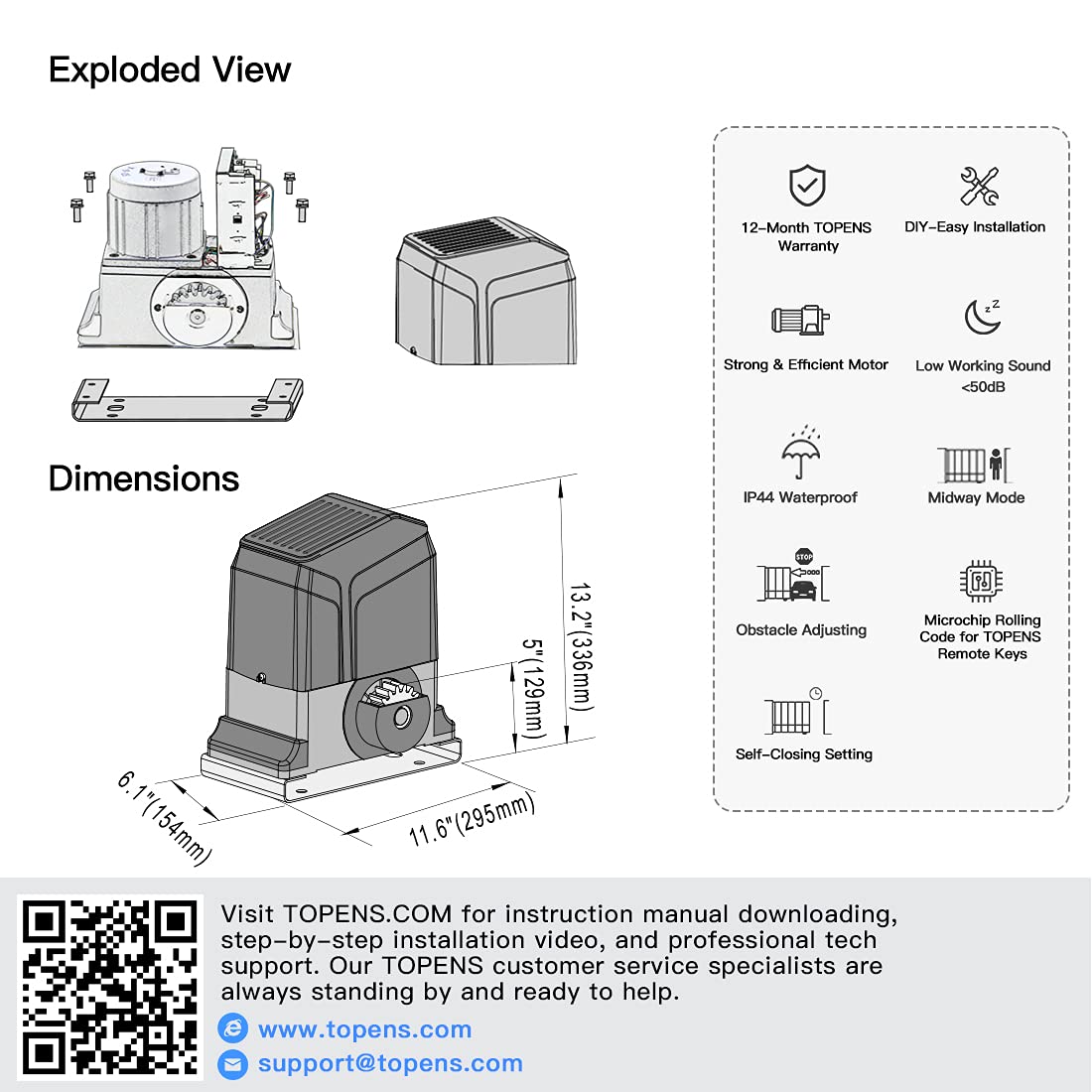 Exploded View

Dimensions

13.2"(336mm)

5"(129mm)

6.1"(154mm)

11.6"(295mm)

12-Month TOPENS Warranty

DIY-Easy Installation

Strong & Efficient Motor

Low Working Sound <50dB

IP44 Waterproof

Midway Mode

STOP

Obstacle Adjusting

Microchip Rolling Code for TOPENS Remote Keys

Self-Closing Setting

Visit TOPENS.COM for instruction manual downloading, step-by-step installation video, and professional tech support. Our TOPENS customer service specialists are always standing by and ready to help.

www.topens.com

support@topens.com