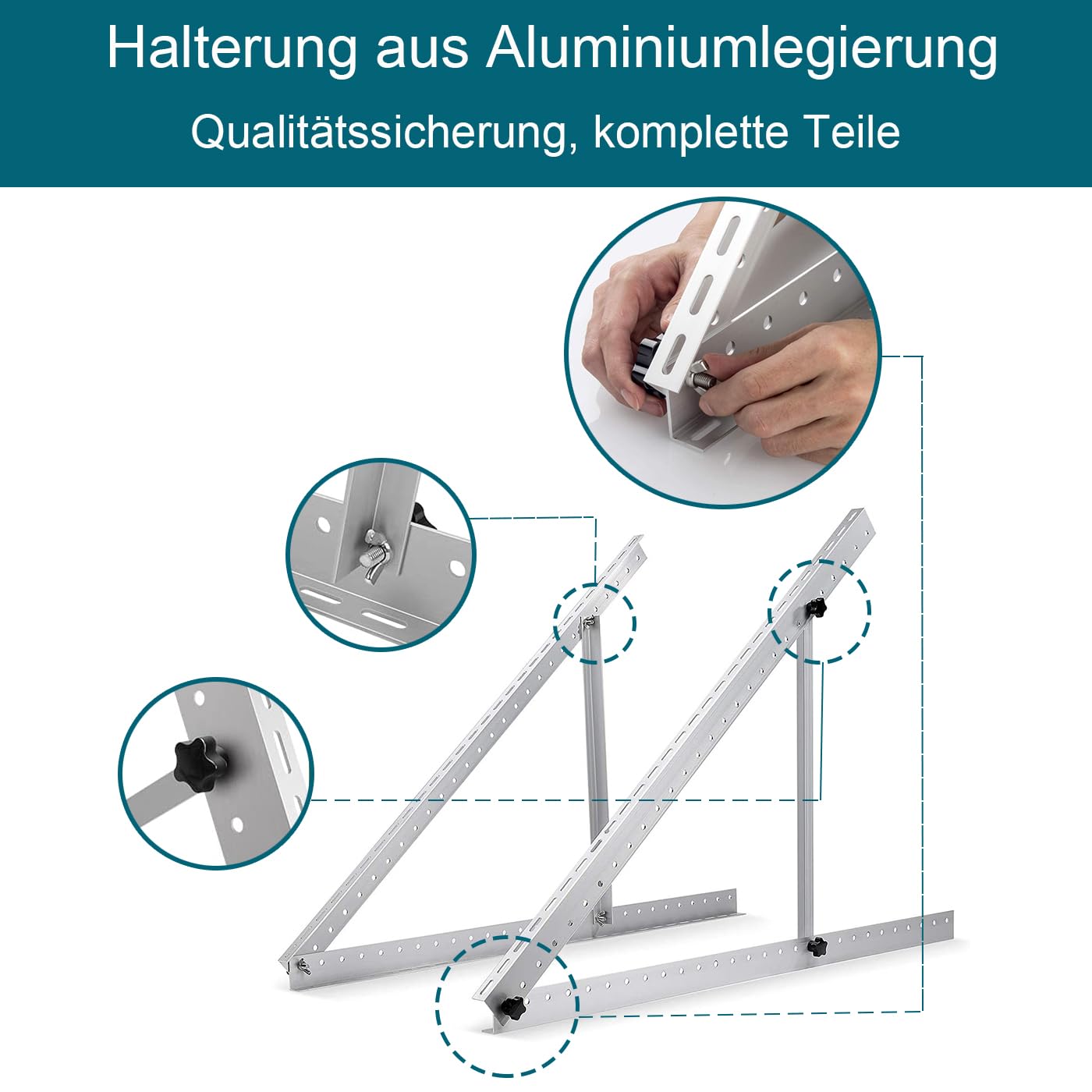 Halterung aus Aluminiumlegierung

Qualitätssicherung, komplette Teile