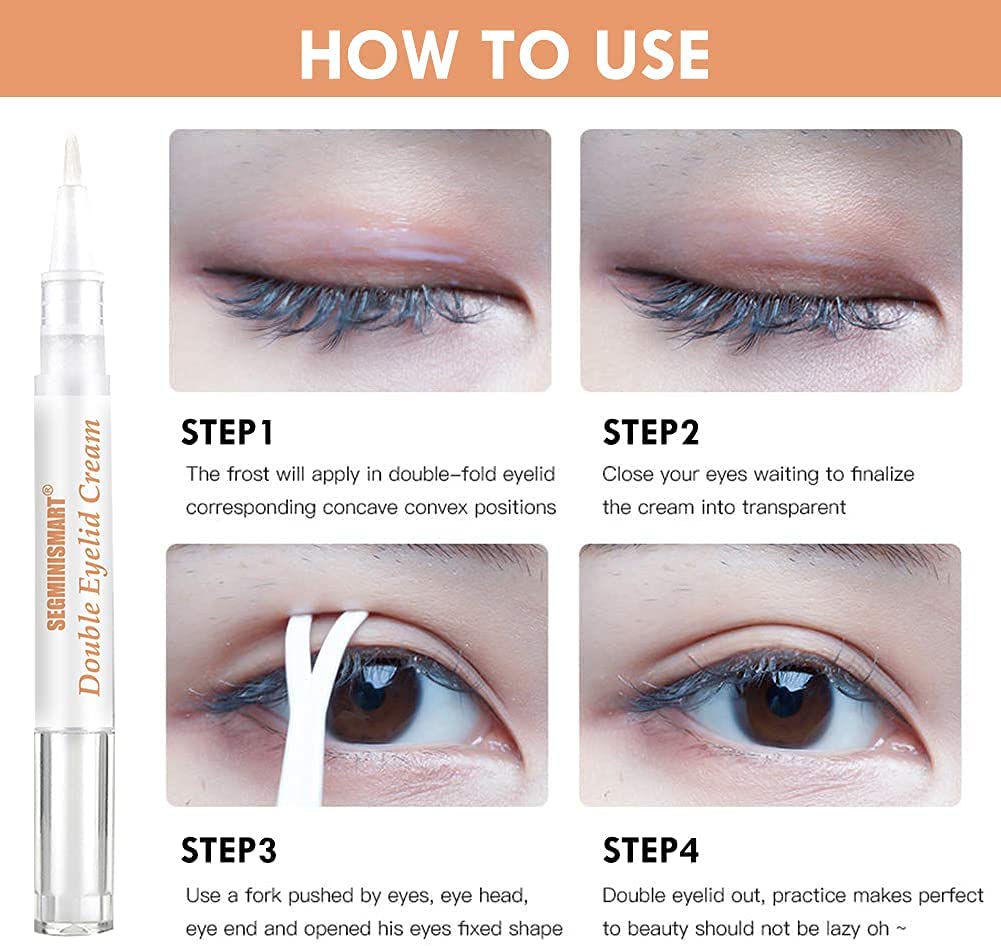 HOW TO USE

SEGMINISMART®
Double Eyelid Cream

STEP1
The frost will apply in double-fold eyelid corresponding concave convex positions

STEP2
Close your eyes waiting to finalize the cream into transparent

STEP3
Use a fork pushed by eyes, eye head, eye end and opened his eyes fixed shape

STEP4
Double eyelid out, practice makes perfect to beauty should not be lazy oh ~