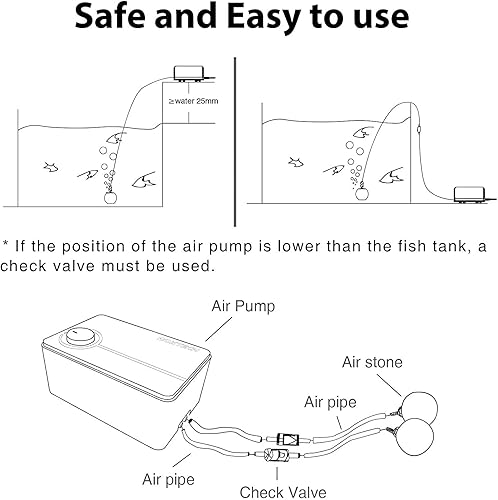 Safe and Easy to use

≥water 25mm

* If the position of the air pump is lower than the fish tank, a check valve must be used.

Air Pump

Air stone

Air pipe

Air pipe

Check Valve