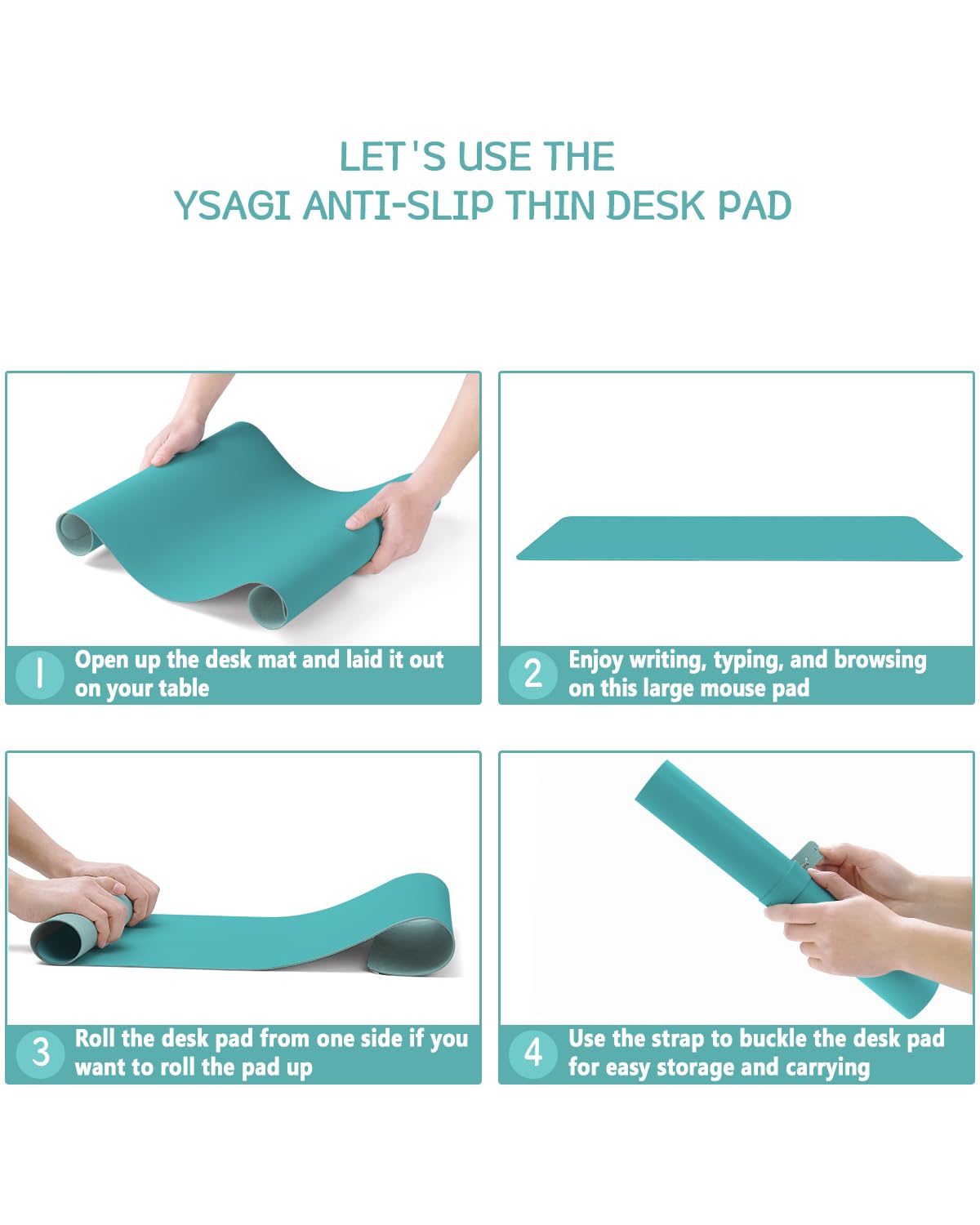 LET'S USE THE
YSAGI ANTI-SLIP THIN DESK PAD

1 Open up the desk mat and laid it out on your table

2 Enjoy writing, typing, and browsing on this large mouse pad

3 Roll the desk pad from one side if you want to roll the pad up

4 Use the strap to buckle the desk pad for easy storage and carrying