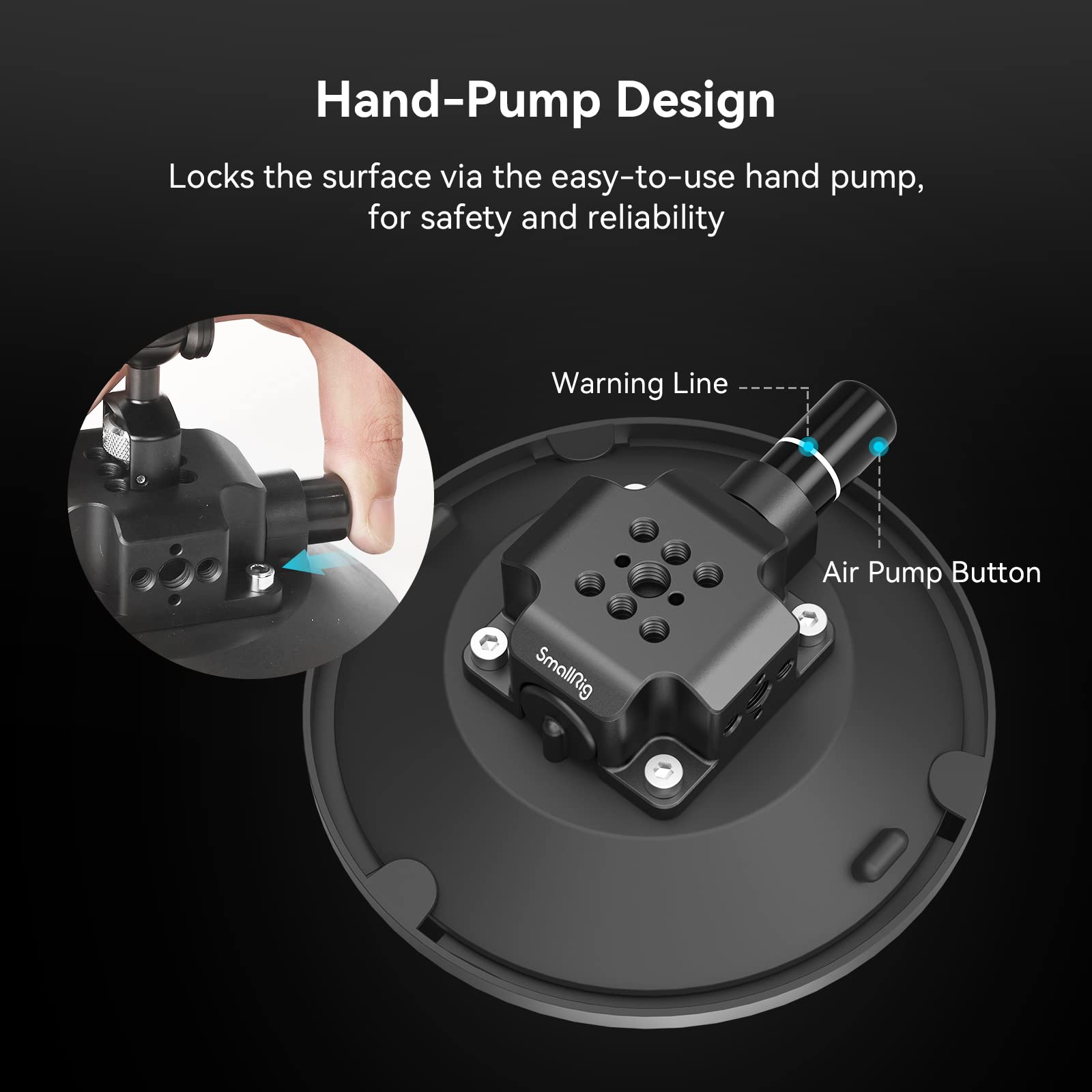 Hand-Pump Design

Locks the surface via the easy-to-use hand pump, for safety and reliability

Warning Line

Air Pump Button

SmallRig