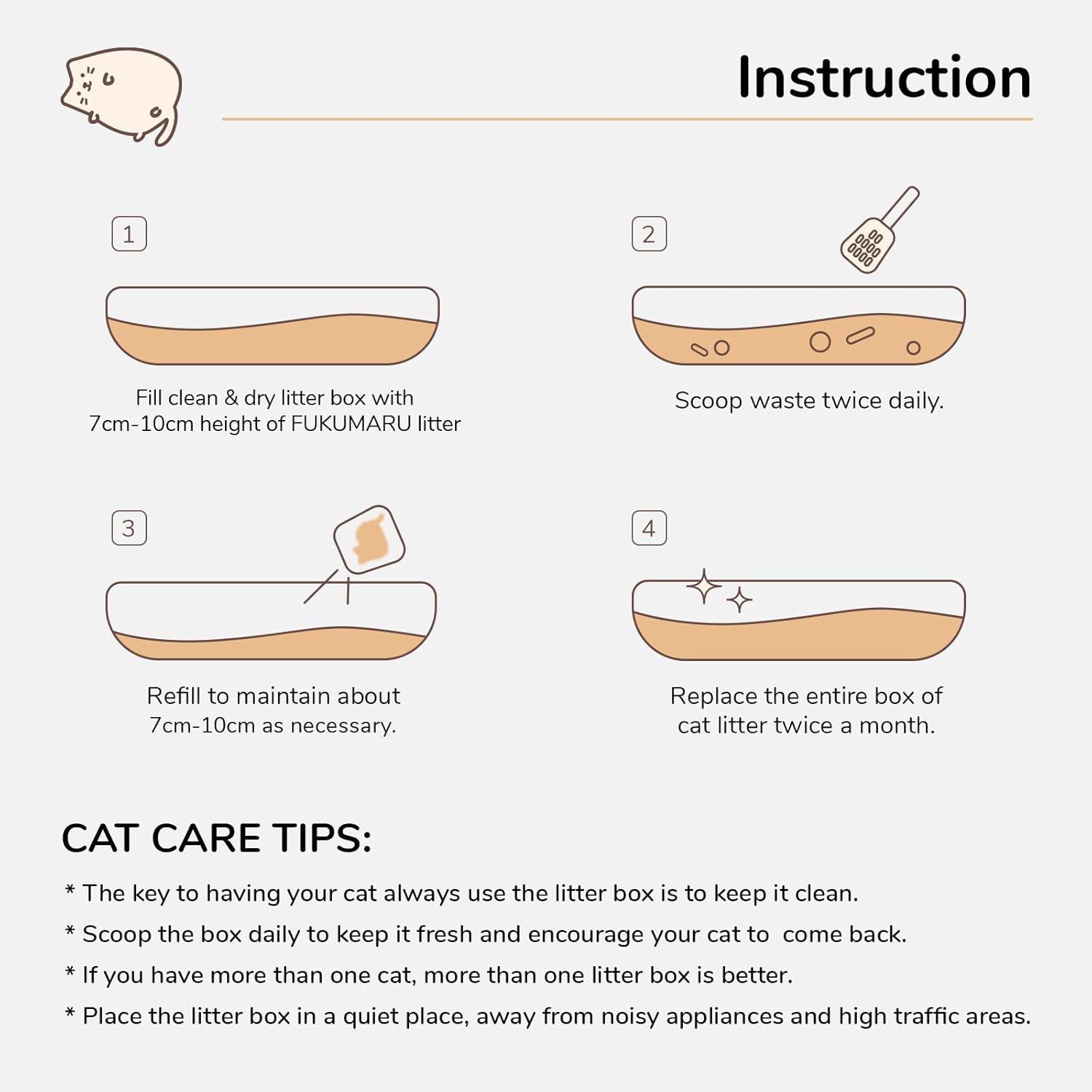 Instruction

1

Fill clean & dry litter box with 7cm-10cm height of FUKUMARU litter

2

Scoop waste twice daily.

3

Refill to maintain about 7cm-10cm as necessary.

4

Replace the entire box of cat litter twice a month.

CAT CARE TIPS:

* The key to having your cat always use the litter box is to keep it clean.

* Scoop the box daily to keep it fresh and encourage your cat to come back.

* If you have more than one cat, more than one litter box is better.

* Place the litter box in a quiet place, away from noisy appliances and high traffic areas.