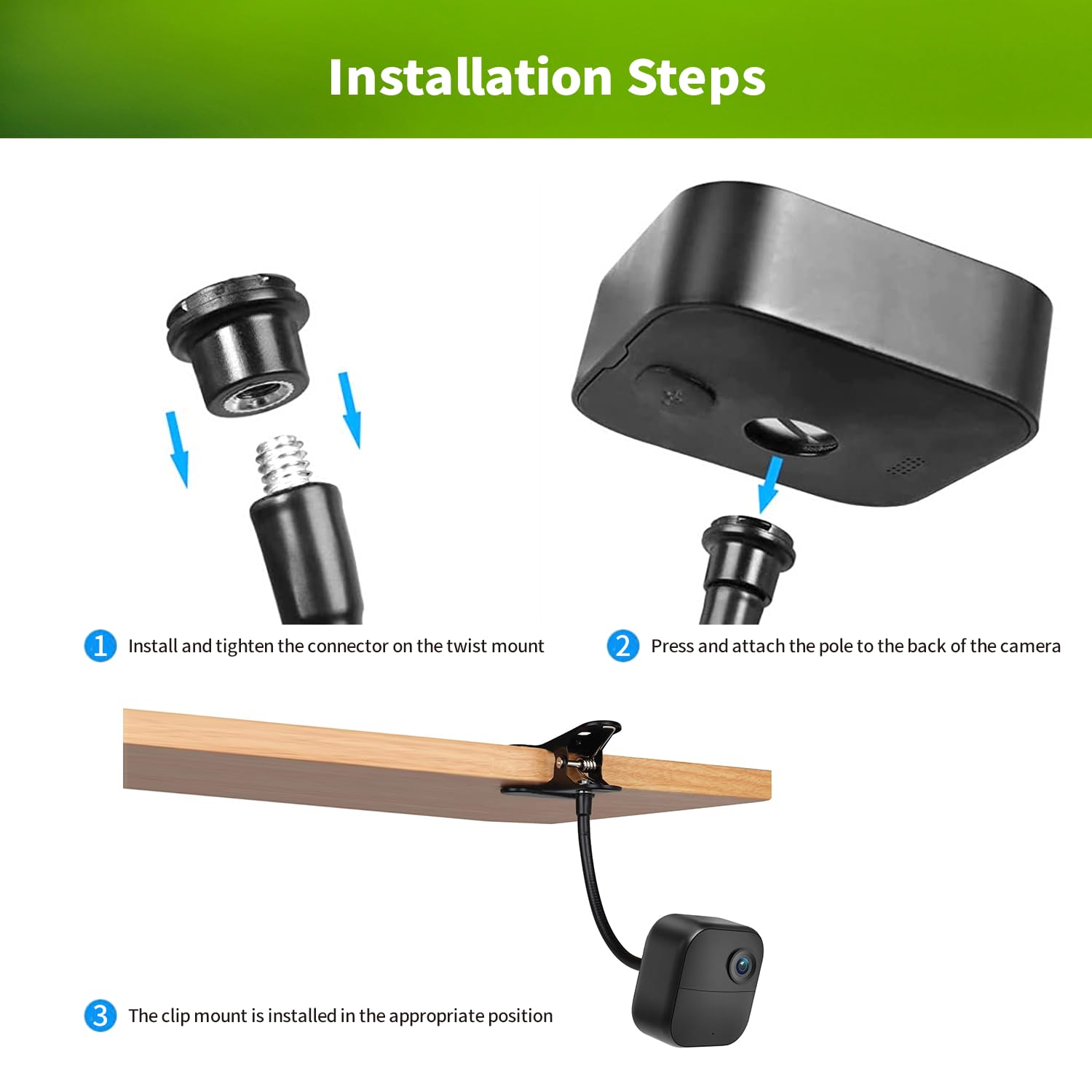 Installation Steps

1 Install and tighten the connector on the twist mount

2 Press and attach the pole to the back of the camera

3 The clip mount is installed in the appropriate position