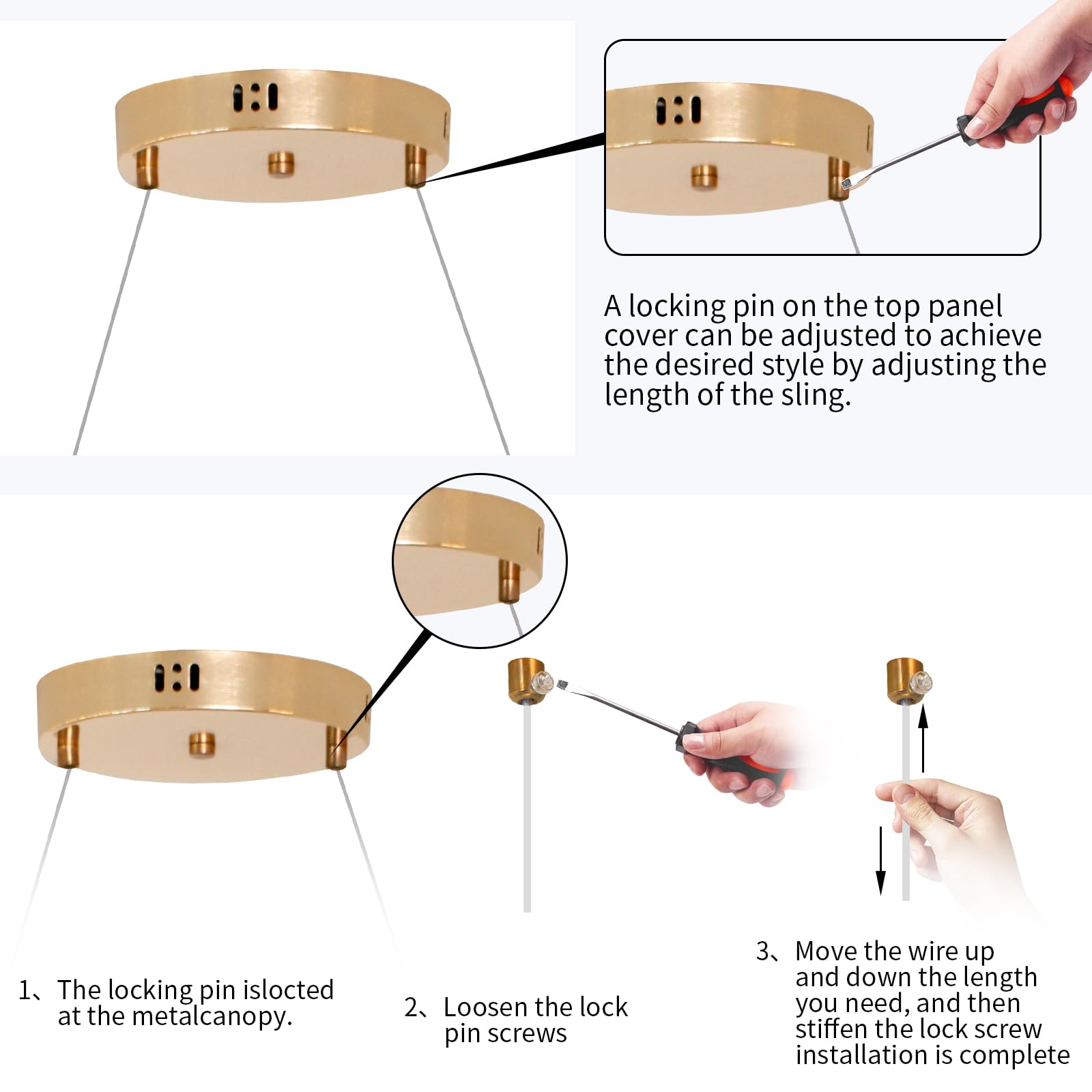 A locking pin on the top panel cover can be adjusted to achieve the desired style by adjusting the length of the sling.

1、The locking pin islocted at the metalcanopy.

2、Loosen the lock pin screws

3、Move the wire up and down the length you need, and then stiffen the lock screw installation is complete