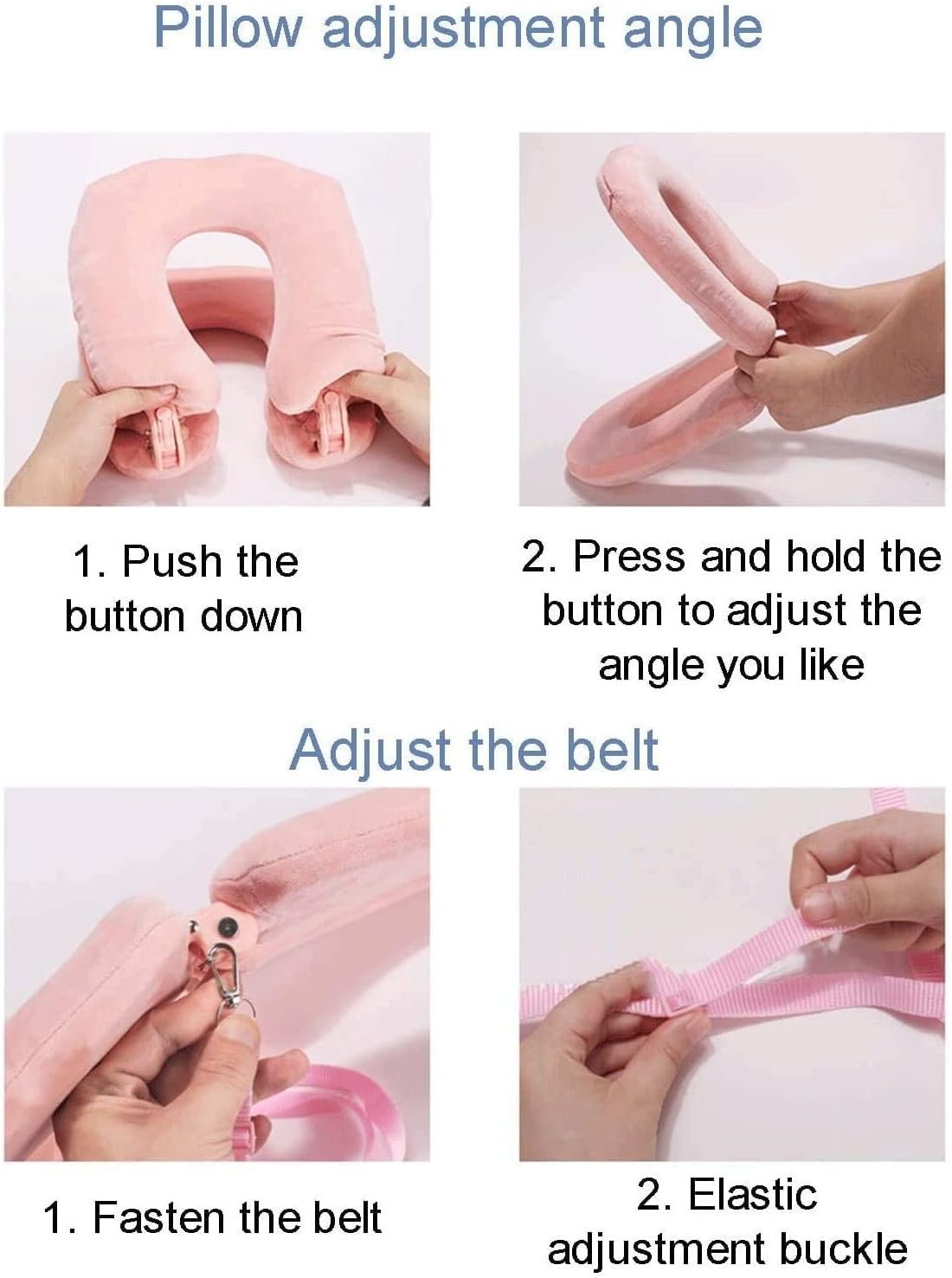 Pillow adjustment angle

1. Push the button down

2. Press and hold the button to adjust the angle you like

Adjust the belt

1. Fasten the belt

2. Elastic adjustment buckle