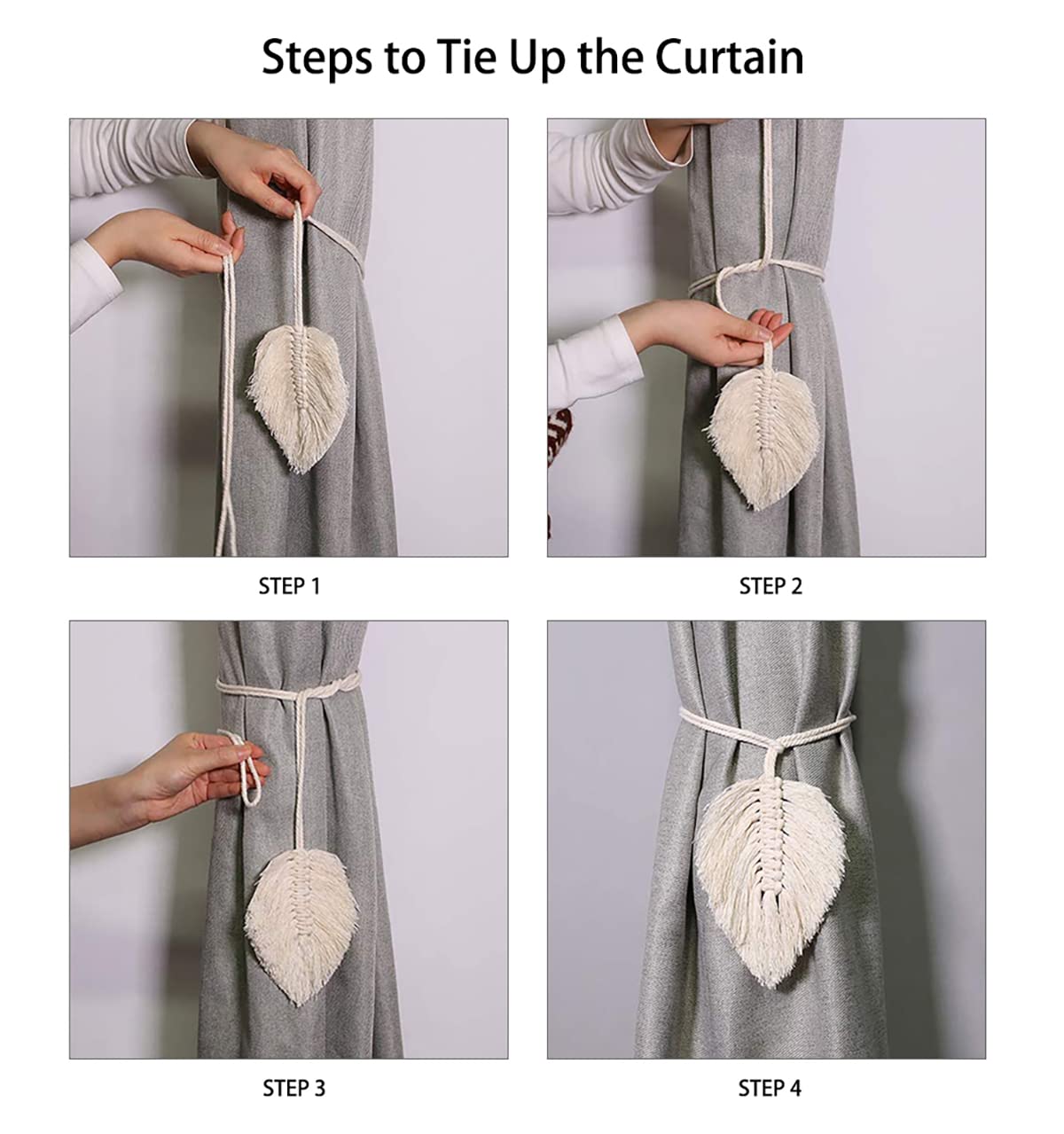 Steps to Tie Up the Curtain

STEP 1

STEP 2

STEP 3

STEP 4