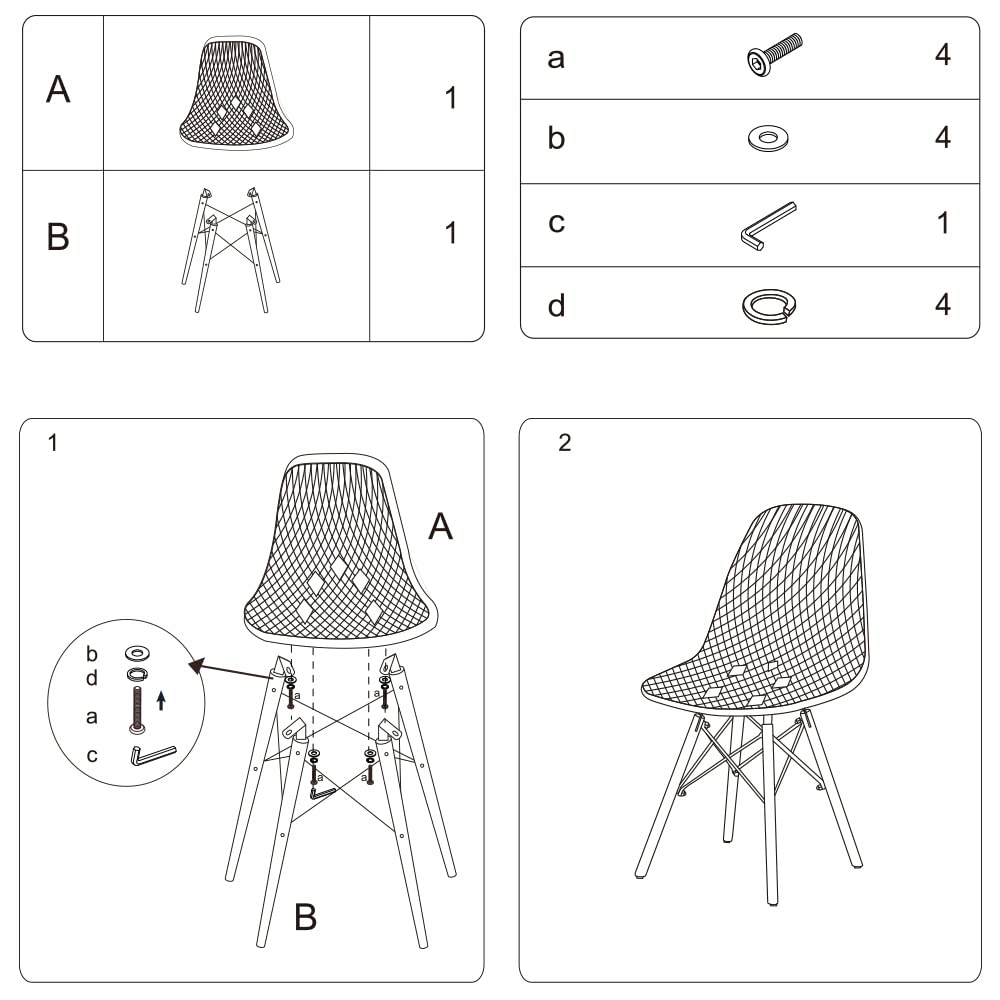 | A | | 1 |
|---|---|---|
| B | | 1 |

| a | | 4 |
|---|---|---|
| b | | 4 |
| c | | 1 |
| d | | 4 |

1

A

b
d
a
c

a
a
a
a

B

2