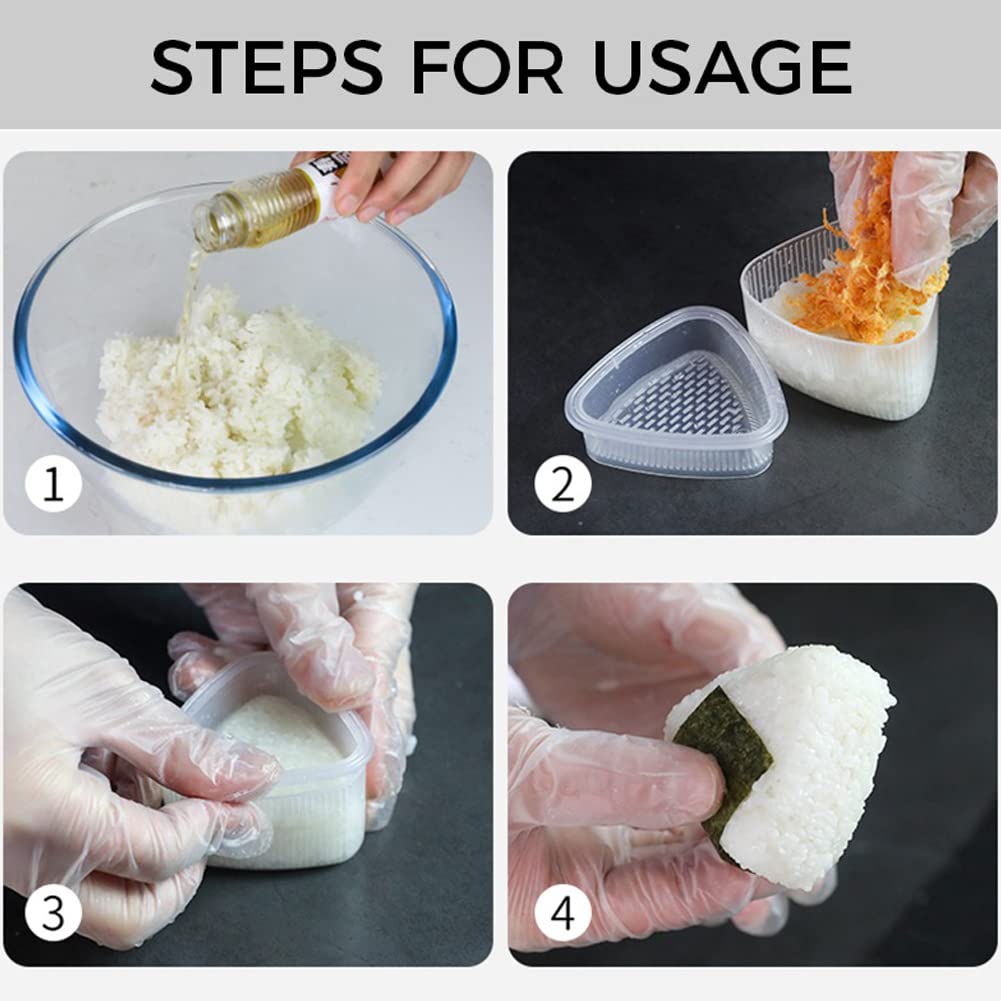 STEPS FOR USAGE

1

2

3

4