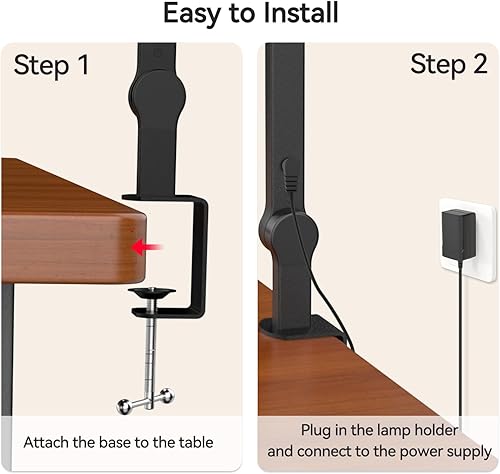 Easy to Install

Step 1

Attach the base to the table

Step 2

Plug in the lamp holder and connect to the power supply