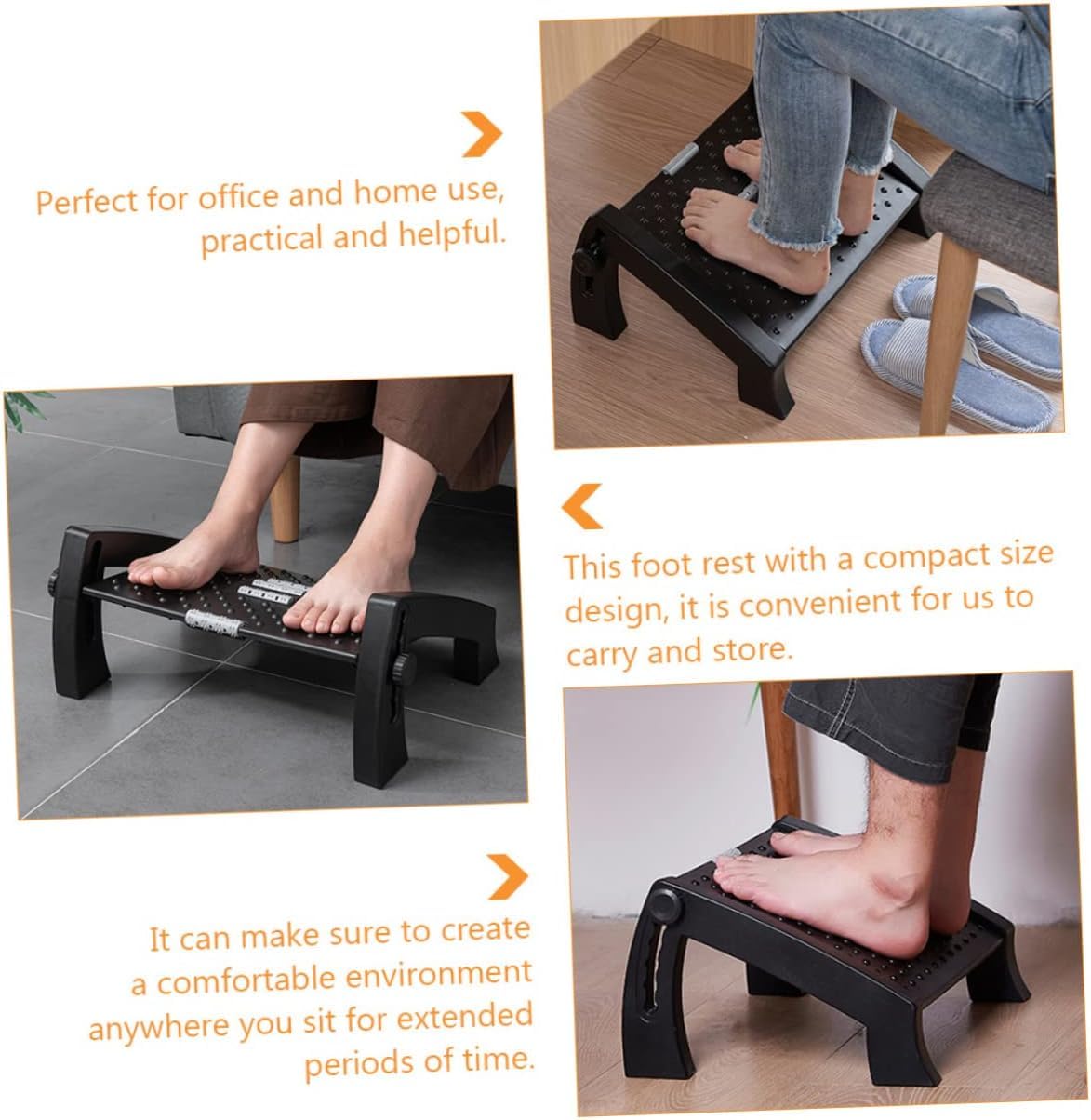 Perfect for office and home use, practical and helpful.

This foot rest with a compact size design, it is convenient for us to carry and store.

It can make sure to create a comfortable environment anywhere you sit for extended periods of time.