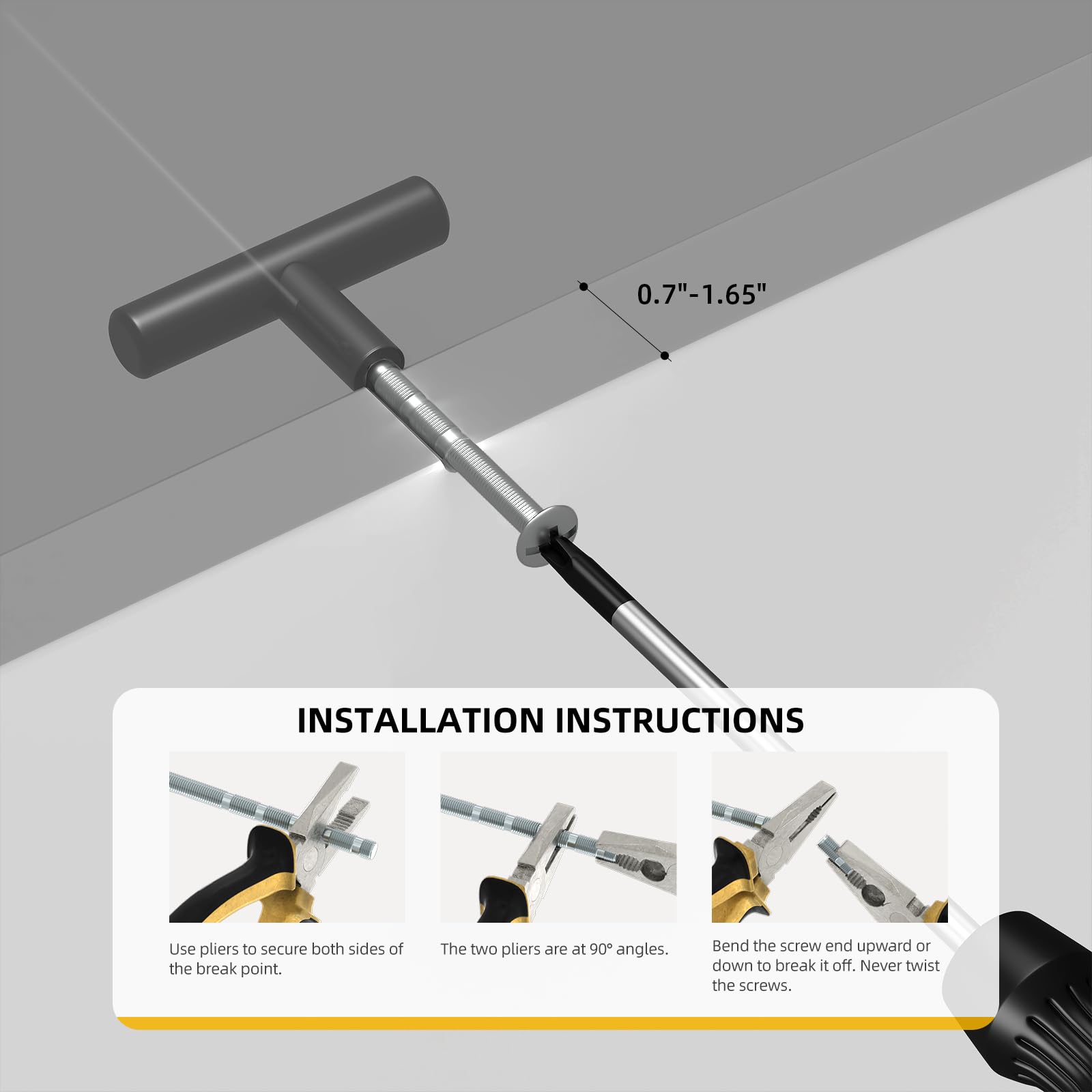 0.7"-1.65"

INSTALLATION INSTRUCTIONS

Use pliers to secure both sides of the break point.

The two pliers are at 90° angles.

Bend the screw end upward or down to break it off. Never twist the screws.