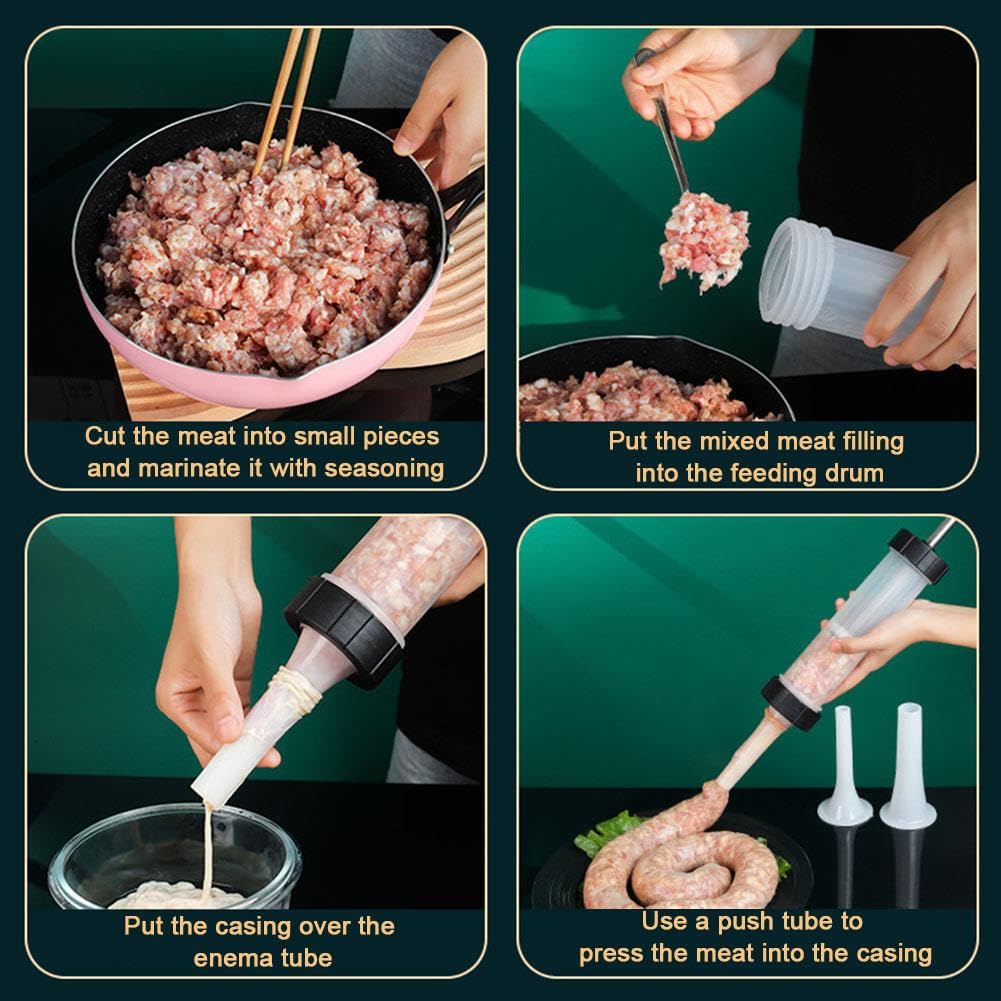 Cut the meat into small pieces and marinate it with seasoning

Put the mixed meat filling into the feeding drum

Put the casing over the enema tube

Use a push tube to press the meat into the casing