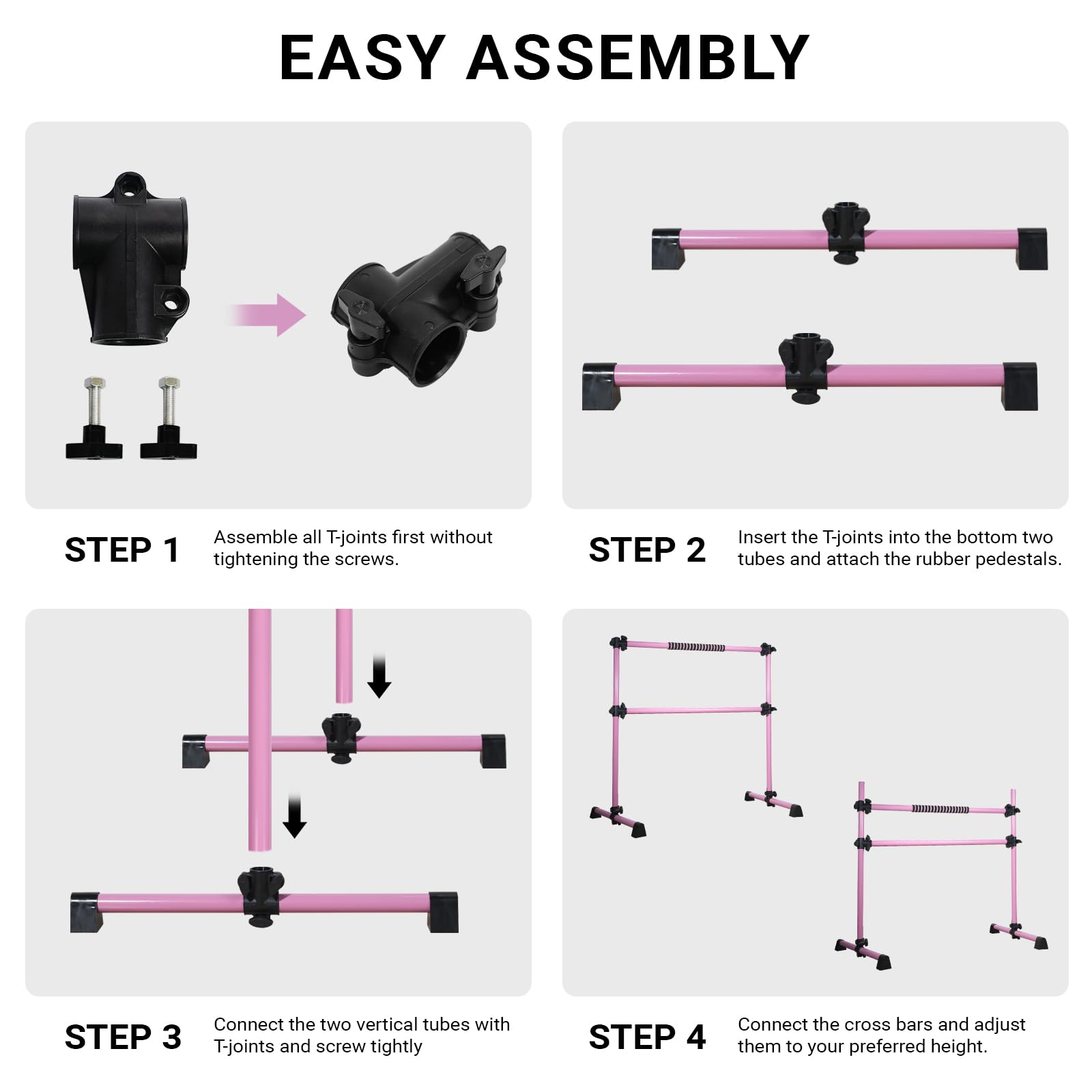 EASY ASSEMBLY

STEP 1
Assemble all T-joints first without tightening the screws.

STEP 2
Insert the T-joints into the bottom two tubes and attach the rubber pedestals.

STEP 3
Connect the two vertical tubes with T-joints and screw tightly

STEP 4
Connect the cross bars and adjust them to your preferred height.