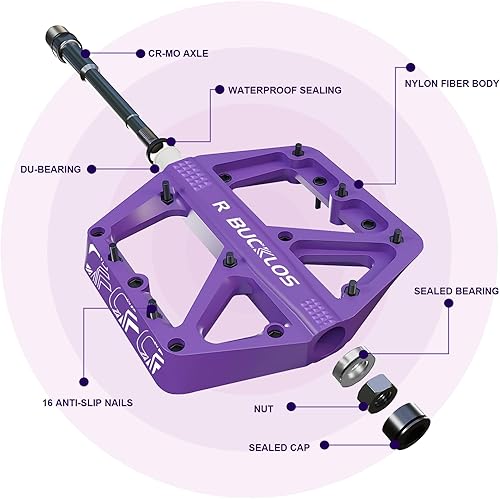 CR-MO AXLE

WATERPROOF SEALING

NYLON FIBER BODY

DU-BEARING

R BUCKLOS

SEALED BEARING

16 ANTI-SLIP NAILS

NUT

SEALED CAP