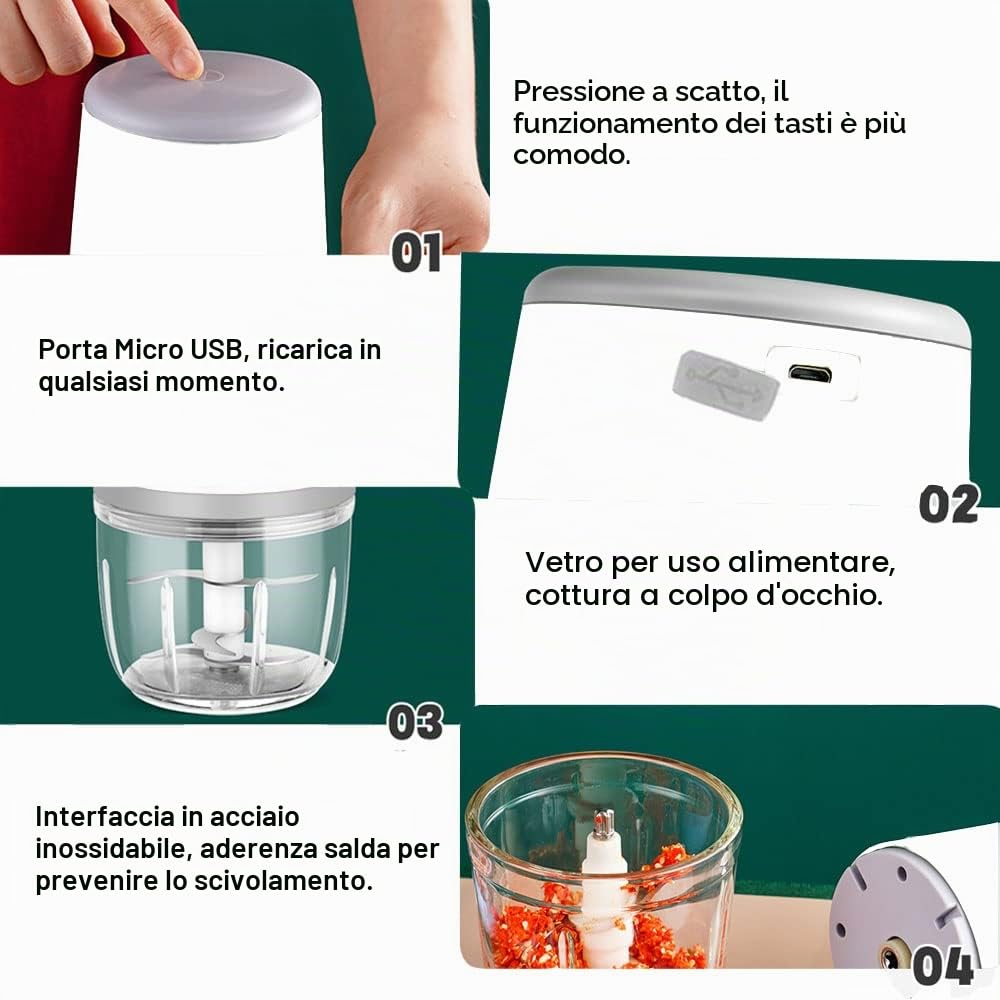 Pressione a scatto, il funzionamento dei tasti è più comodo.

01

Porta Micro USB, ricarica in qualsiasi momento.

02

Vetro per uso alimentare, cottura a colpo d'occhio.

03

Interfaccia in acciaio inossidabile, aderenza salda per prevenire lo scivolamento.

04