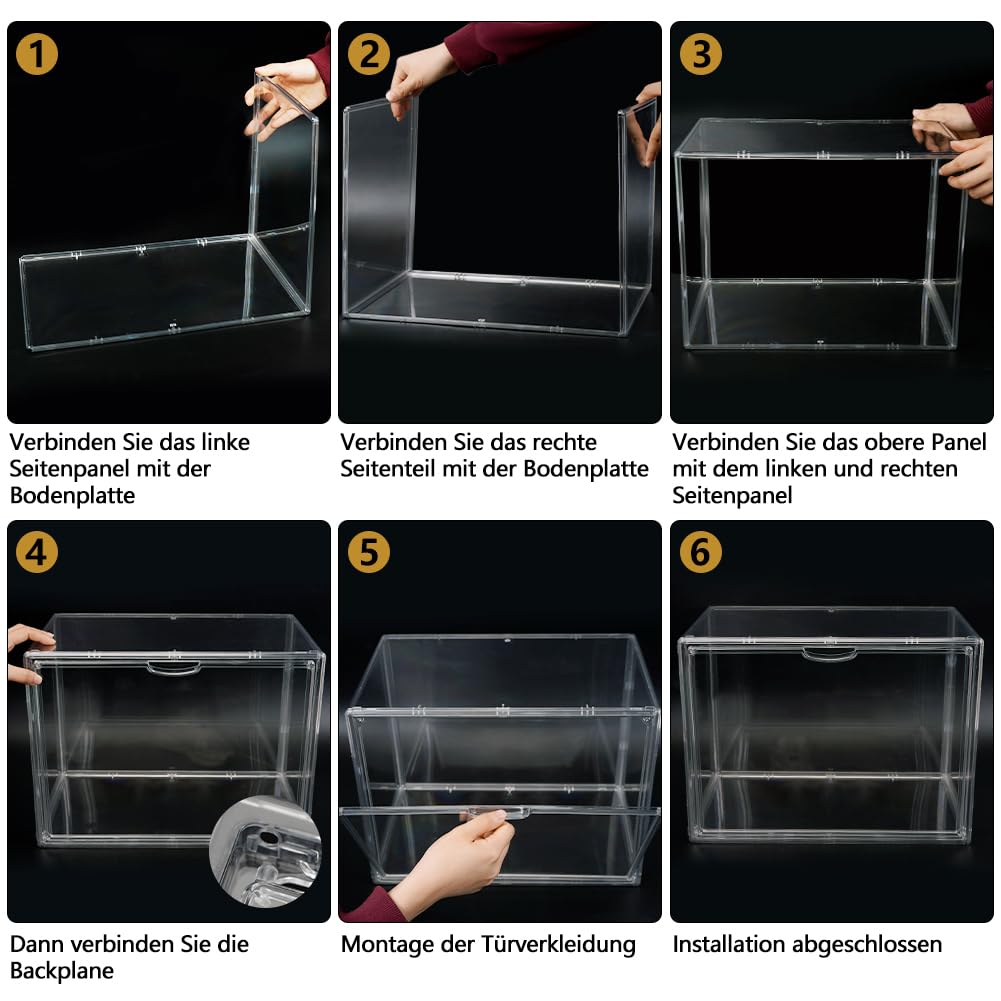 1

Verbinden Sie das linke Seitenpanel mit der Bodenplatte

2

Verbinden Sie das rechte Seitenteil mit der Bodenplatte

3

Verbinden Sie das obere Panel mit dem linken und rechten Seitenpanel

4

Dann verbinden Sie die Backplane

5

Montage der Türverkleidung

6

Installation abgeschlossen