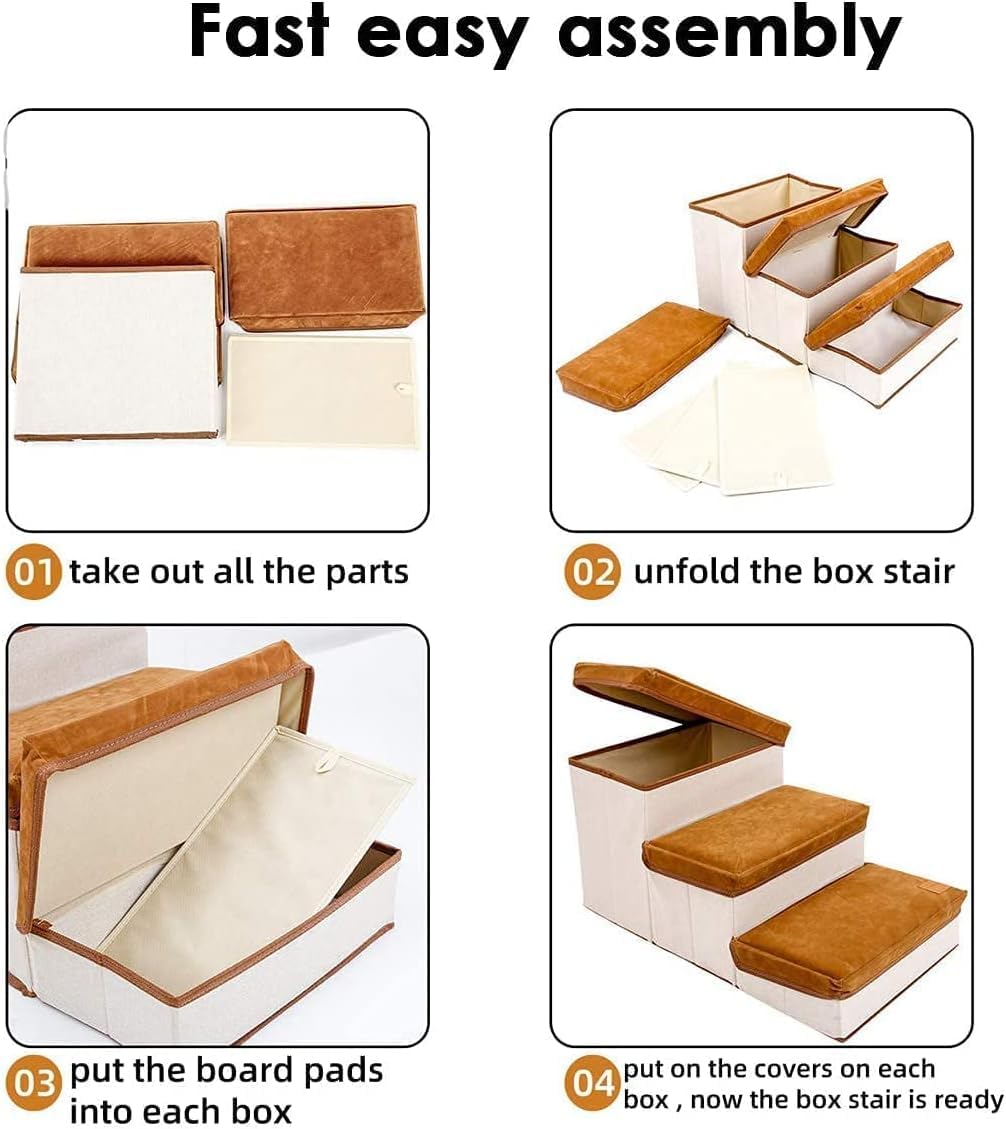 Fast easy assembly

01 take out all the parts

02 unfold the box stair

03 put the board pads into each box

04 put on the covers on each box , now the box stair is ready