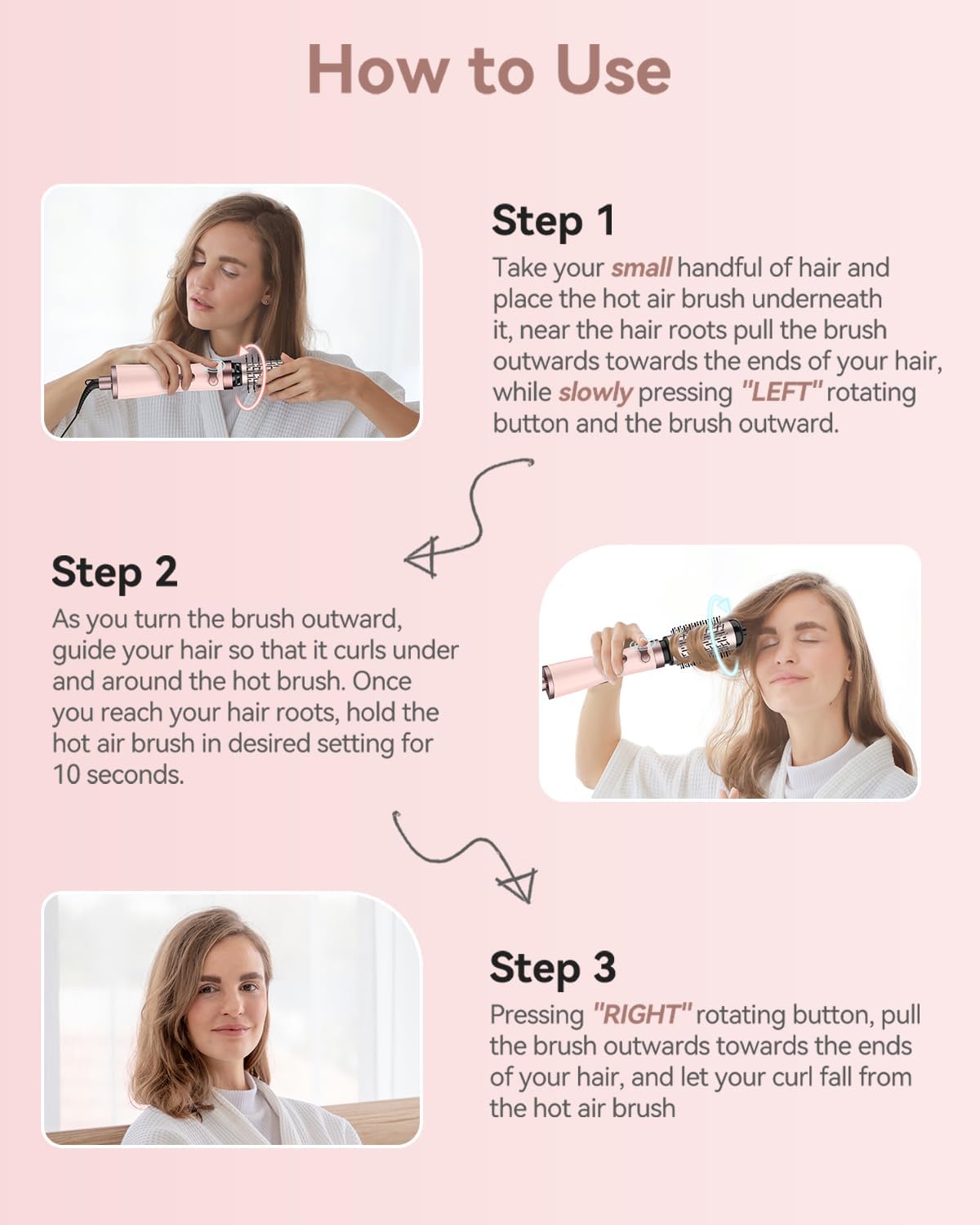 How to Use

Step 1

Take your small handful of hair and place the hot air brush underneath it, near the hair roots pull the brush outwards towards the ends of your hair, while slowly pressing "LEFT" rotating button and the brush outward.

Step 2

As you turn the brush outward, guide your hair so that it curls under and around the hot brush. Once you reach your hair roots, hold the hot air brush in desired setting for 10 seconds.

Step 3

Pressing "RIGHT" rotating button, pull the brush outwards towards the ends of your hair, and let your curl fall from the hot air brush