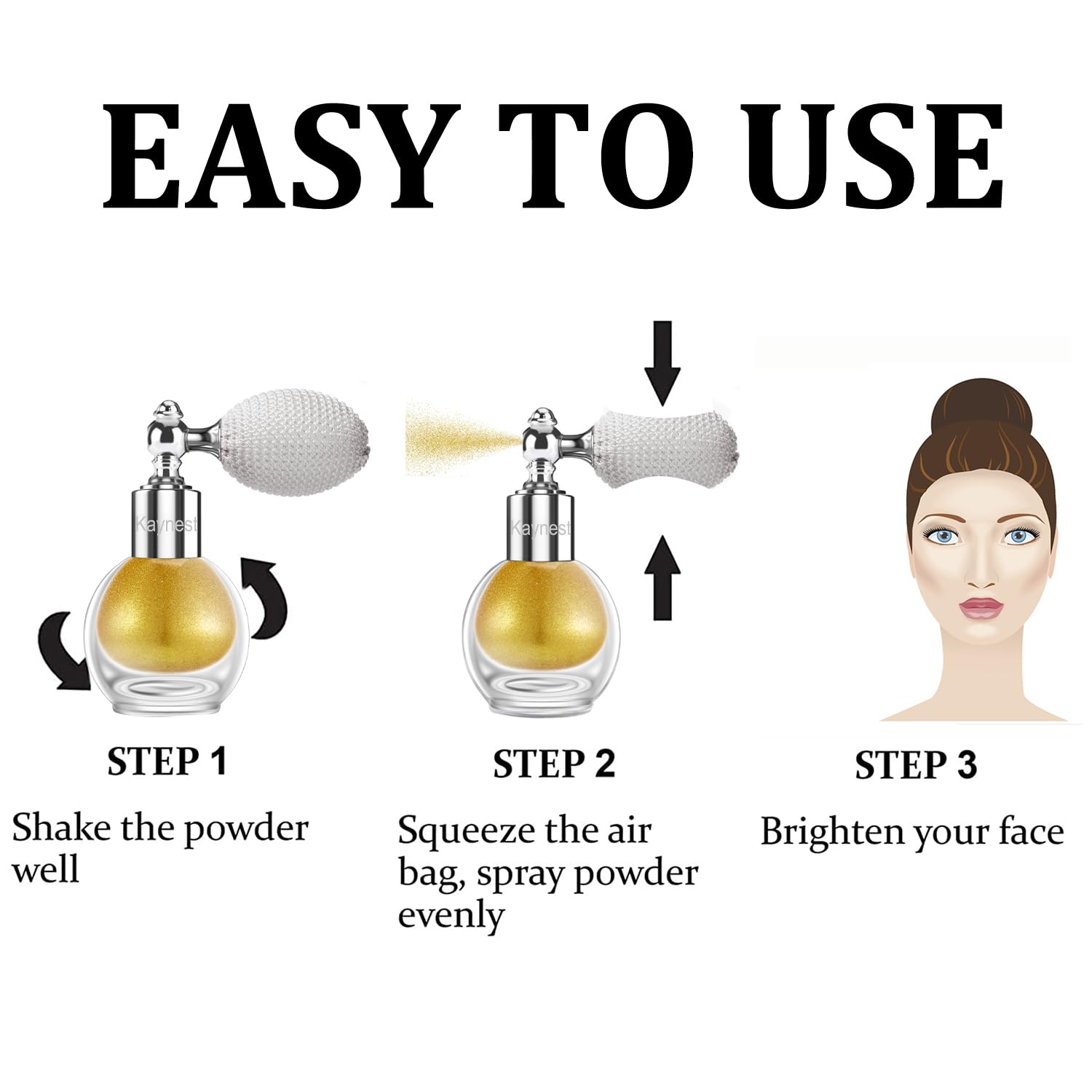 EASY TO USE

Kaynest

Kaynest

STEP 1

Shake the powder well

STEP 2

Squeeze the air bag, spray powder evenly

STEP 3

Brighten your face