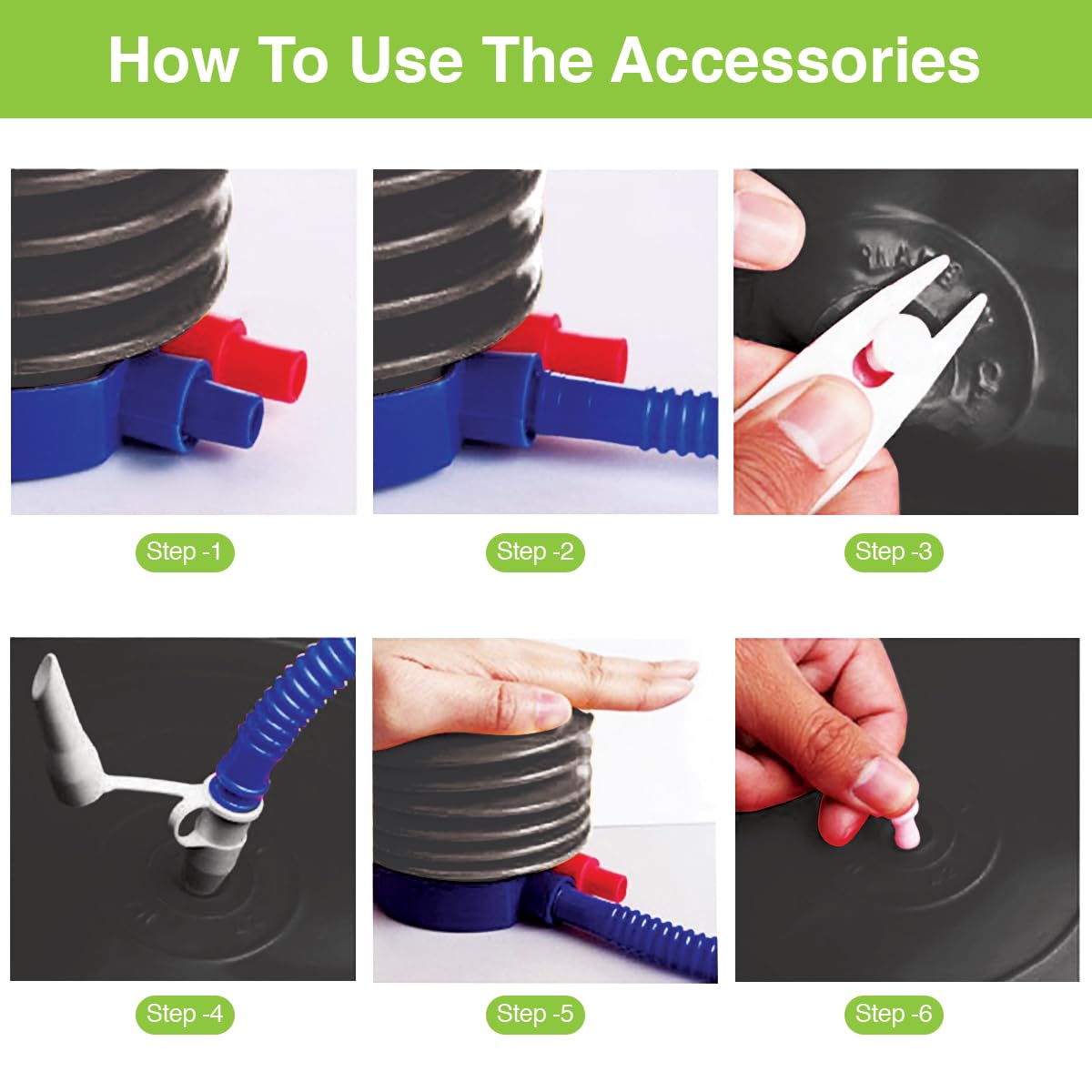 How To Use The Accessories

Step -1

Step -2

Step -3

Step -4

Step -5

Step -6