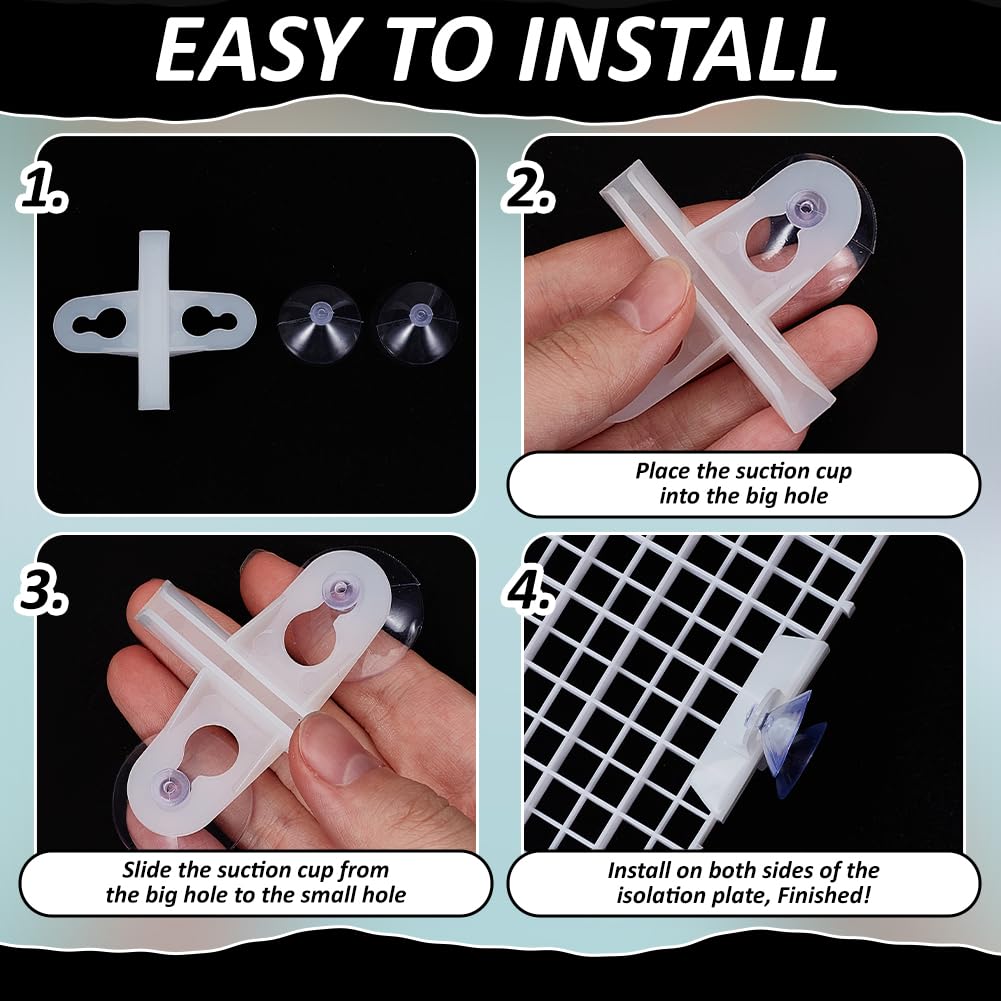 EASY TO INSTALL

1.

2.

Place the suction cup into the big hole

3.

Slide the suction cup from the big hole to the small hole

4.

Install on both sides of the isolation plate, Finished!