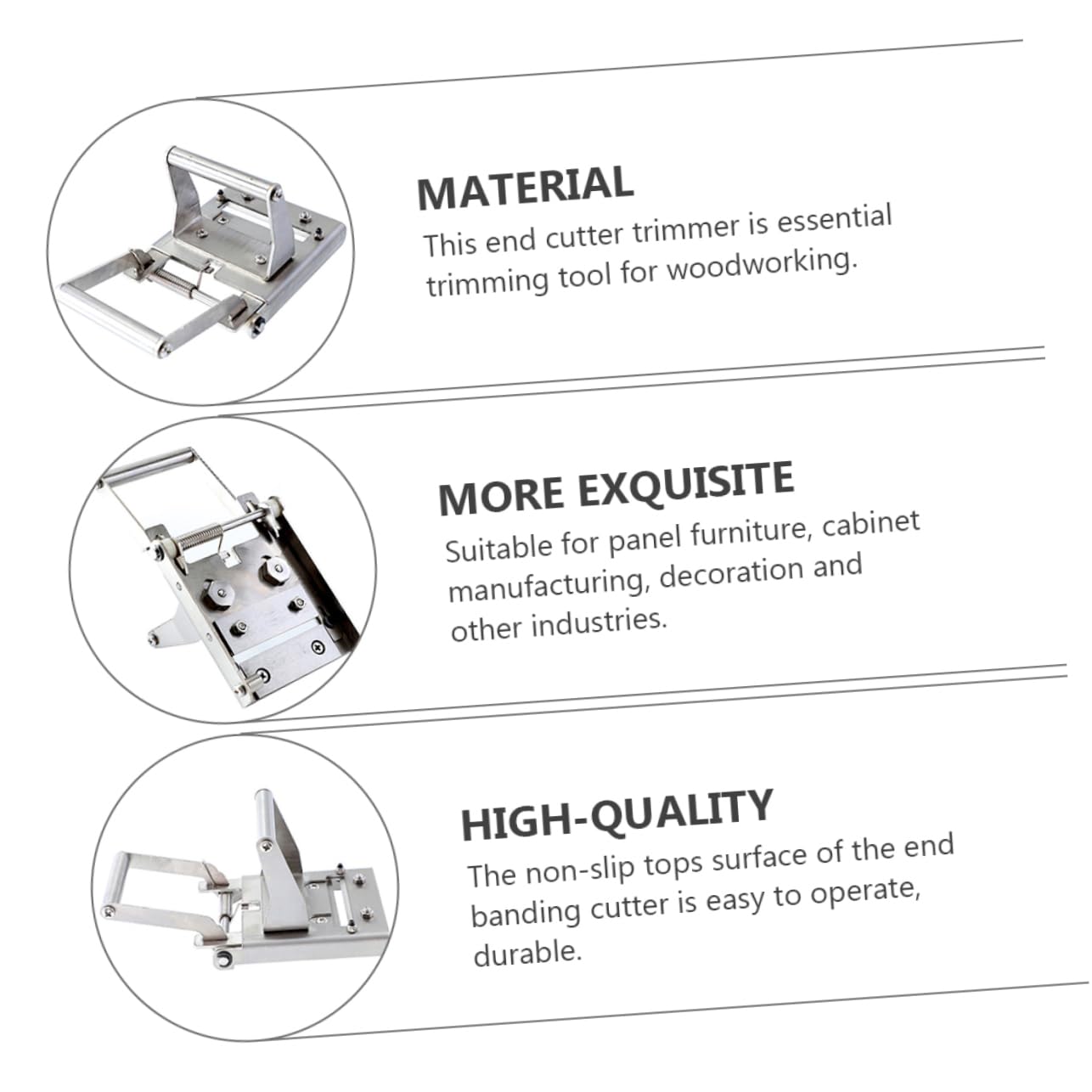 MATERIAL

This end cutter trimmer is essential trimming tool for woodworking.

MORE EXQUISITE

Suitable for panel furniture, cabinet manufacturing, decoration and other industries.

HIGH-QUALITY

The non-slip tops surface of the end banding cutter is easy to operate, durable.