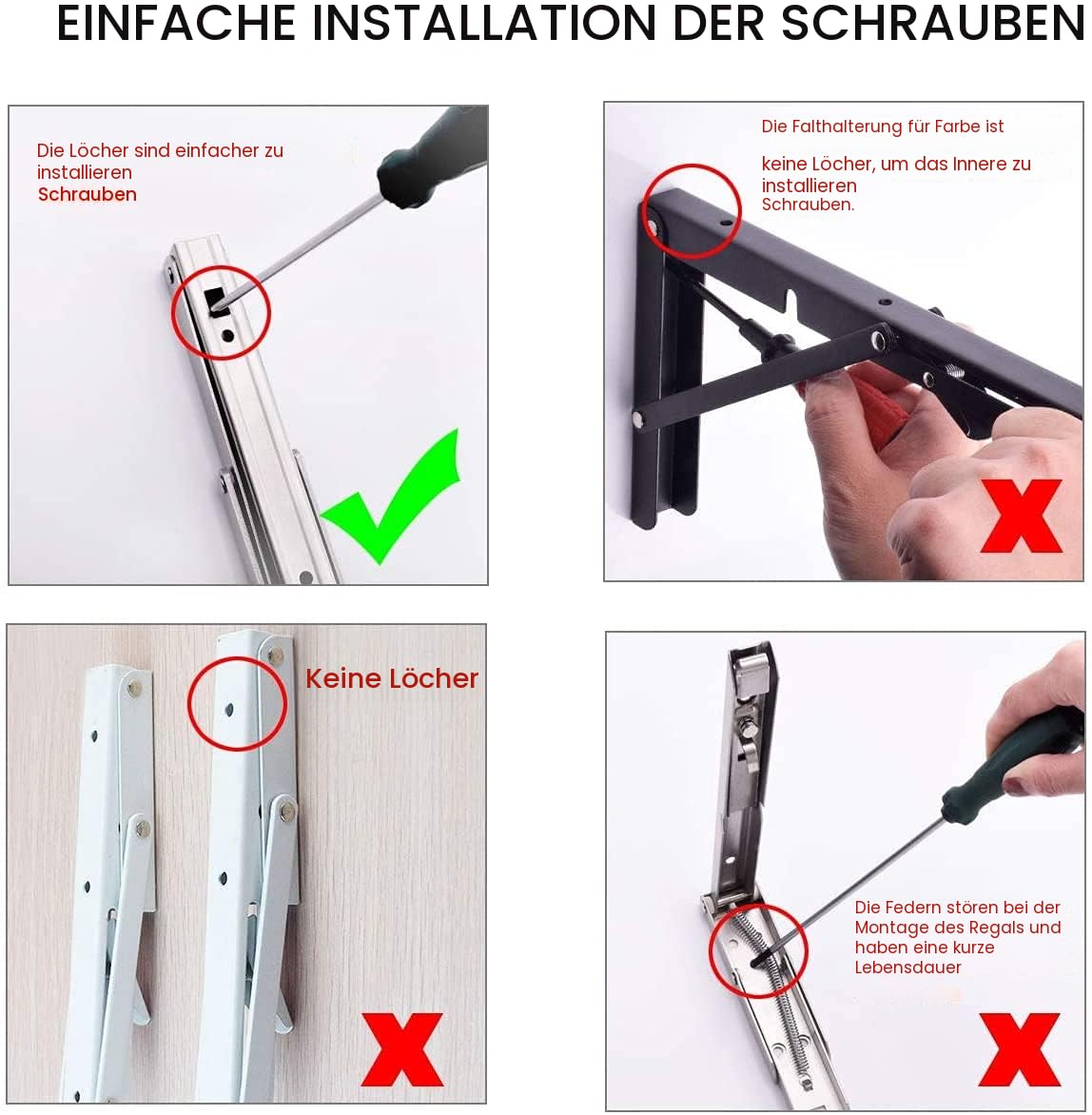 EINFACHE INSTALLATION DER SCHRAUBEN

Die Löcher sind einfacher zu installieren Schrauben

Die Falthalterung für Farbe ist

keine Löcher, um das Innere zu installieren Schrauben.

Keine Löcher

Die Federn stören bei der Montage des Regals und haben eine kurze Lebensdauer