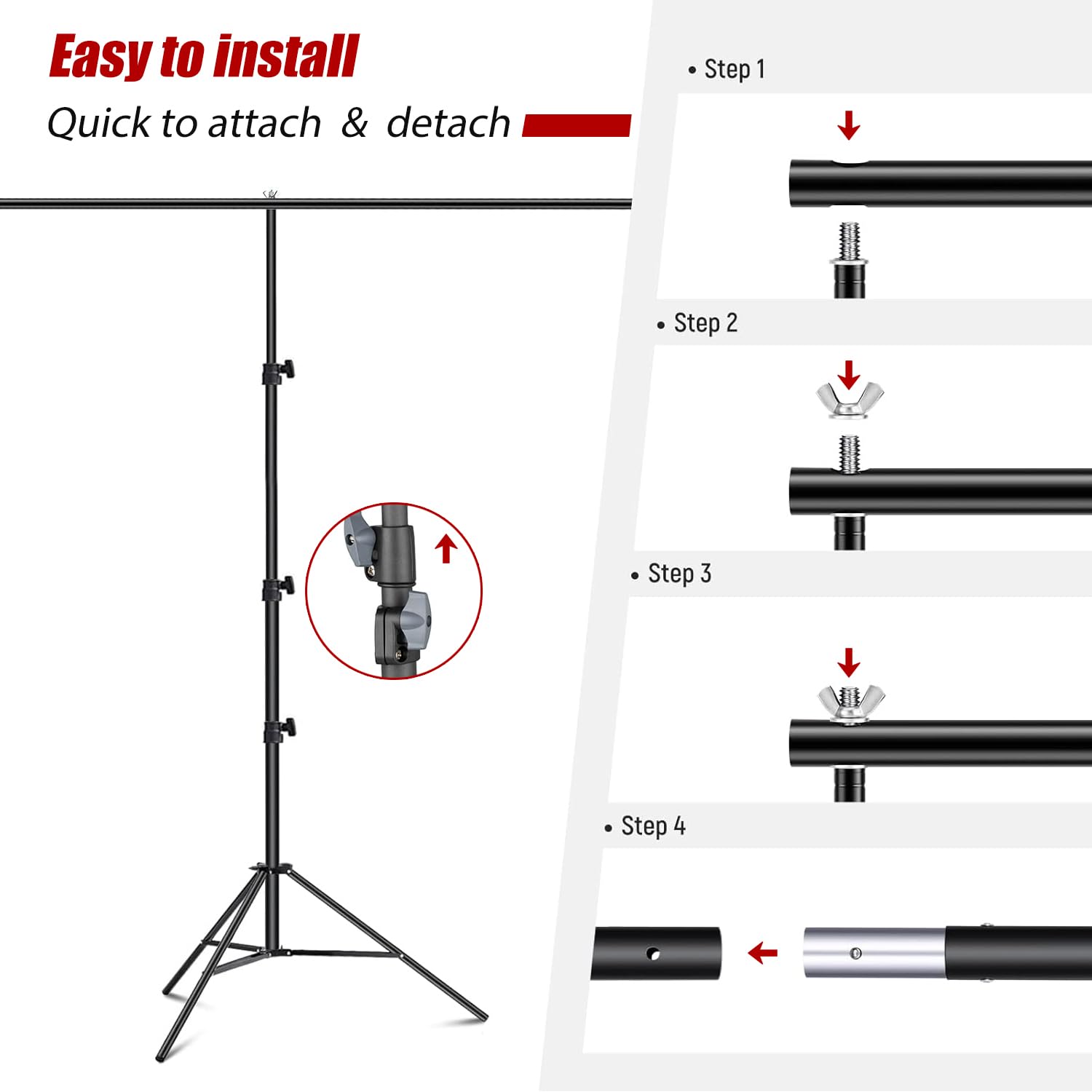 Easy to install

Quick to attach & detach

• Step 1

• Step 2

• Step 3

• Step 4