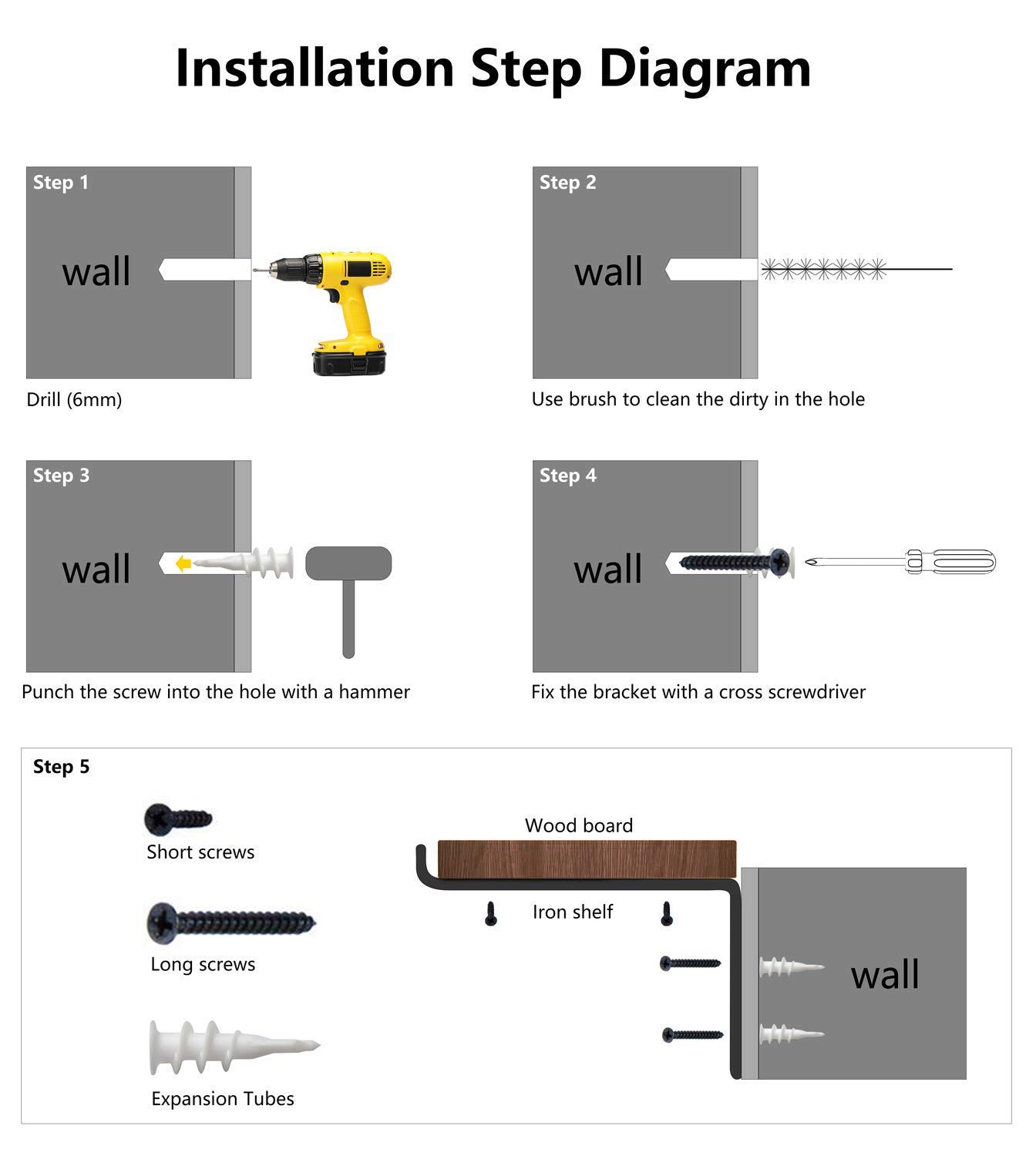 Installation Step Diagram

Step 1

wall

Drill (6mm)

Step 2

wall

Use brush to clean the dirty in the hole

Step 3

wall

Punch the screw into the hole with a hammer

Step 4

wall

Fix the bracket with a cross screwdriver

Step 5

Short screws

Long screws

Expansion Tubes

Wood board

Iron shelf

wall