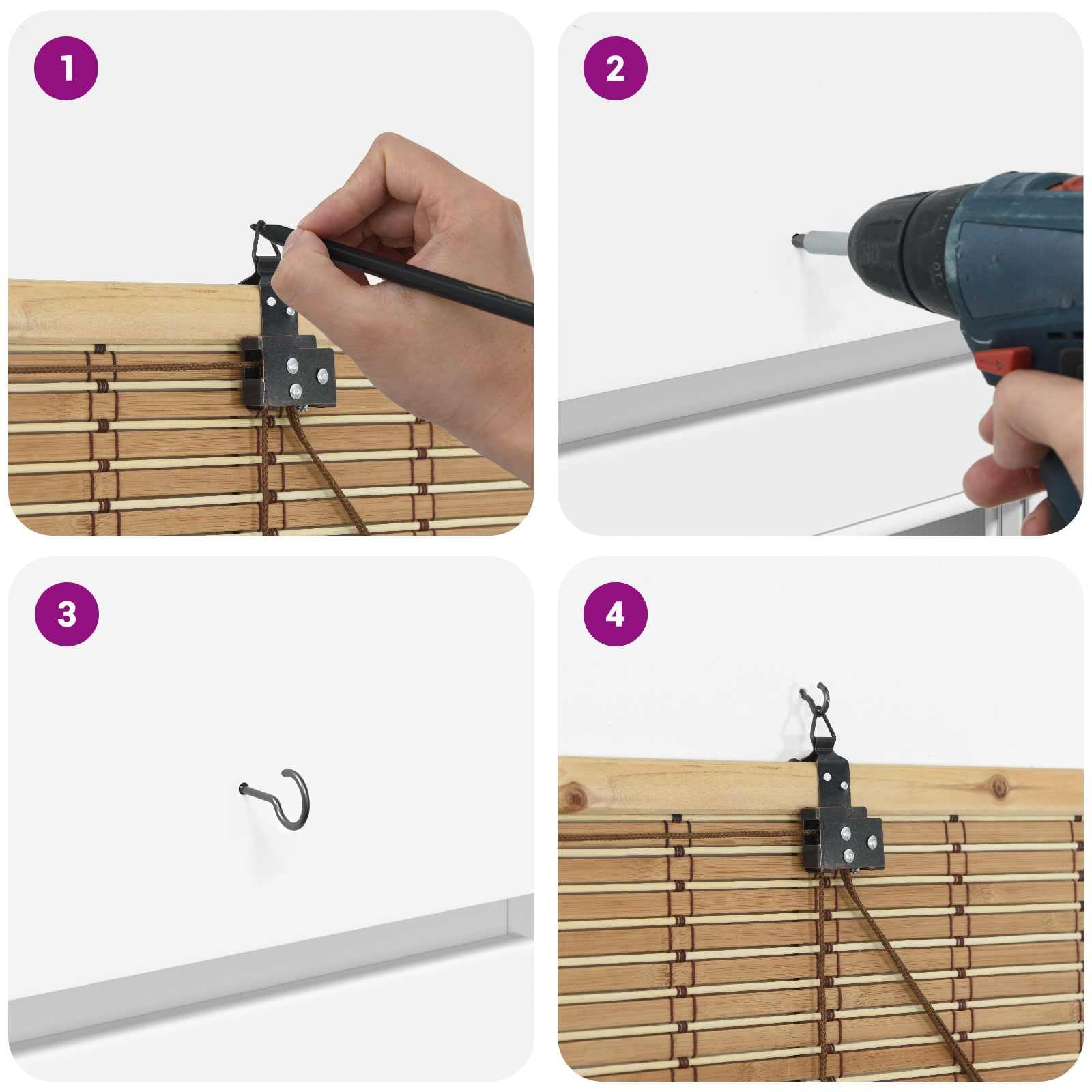 1

2

3

4