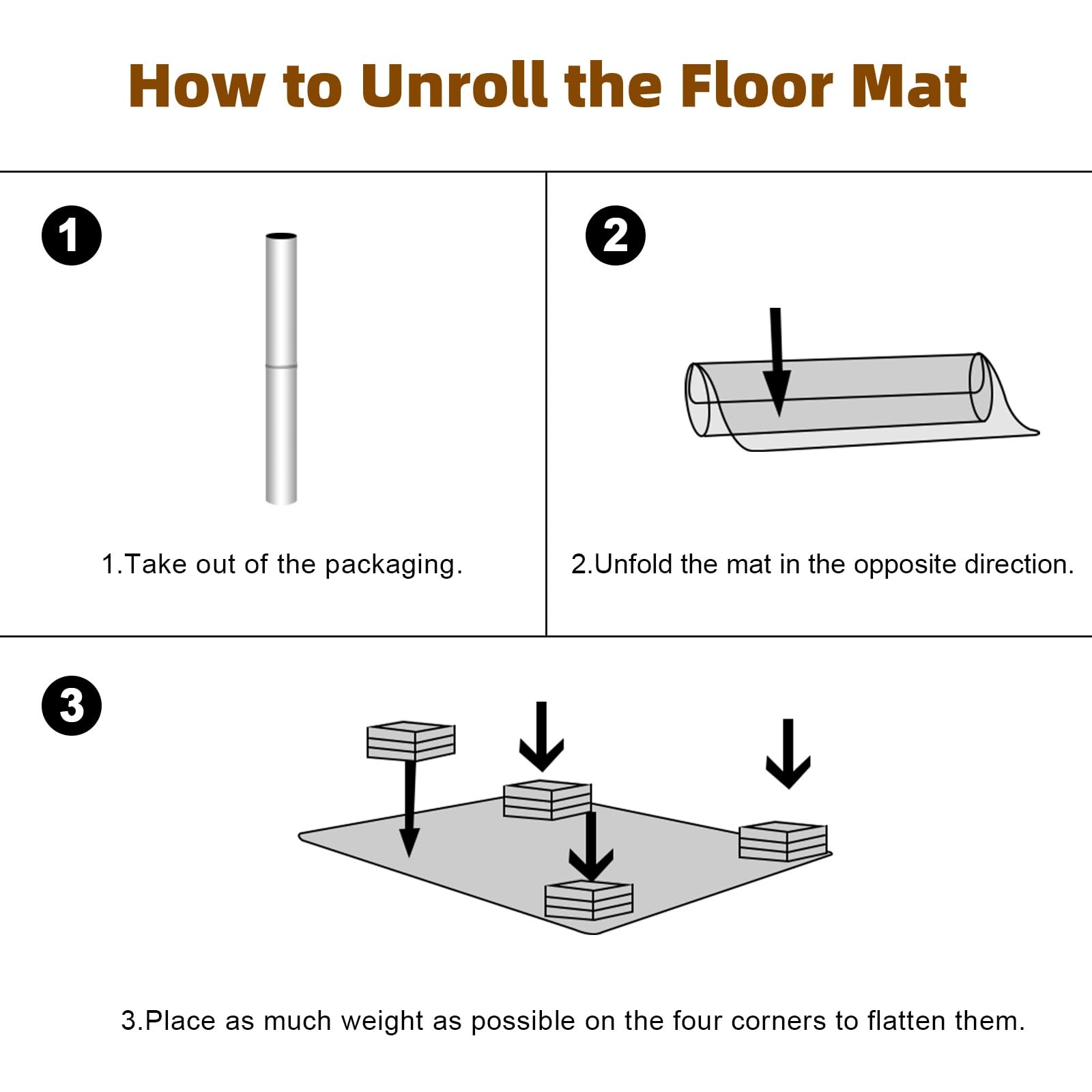 How to Unroll the Floor Mat

1

1.Take out of the packaging.

2

2.Unfold the mat in the opposite direction.

3

3.Place as much weight as possible on the four corners to flatten them.